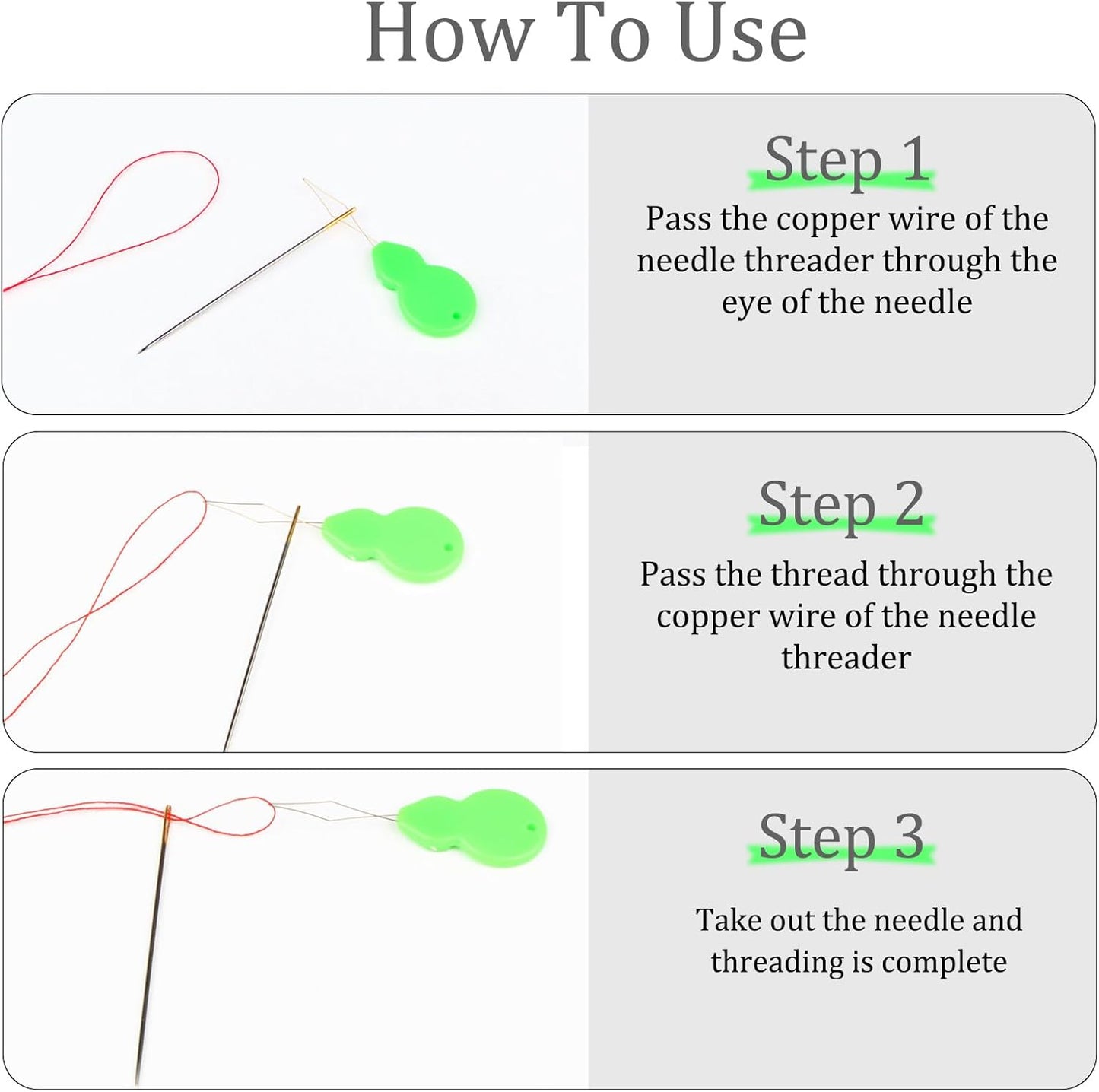 How To Use

Step 1
Pass the copper wire of the needle threader through the eye of the needle

Step 2
Pass the thread through the copper wire of the needle threader

Step 3
Take out the needle and threading is complete