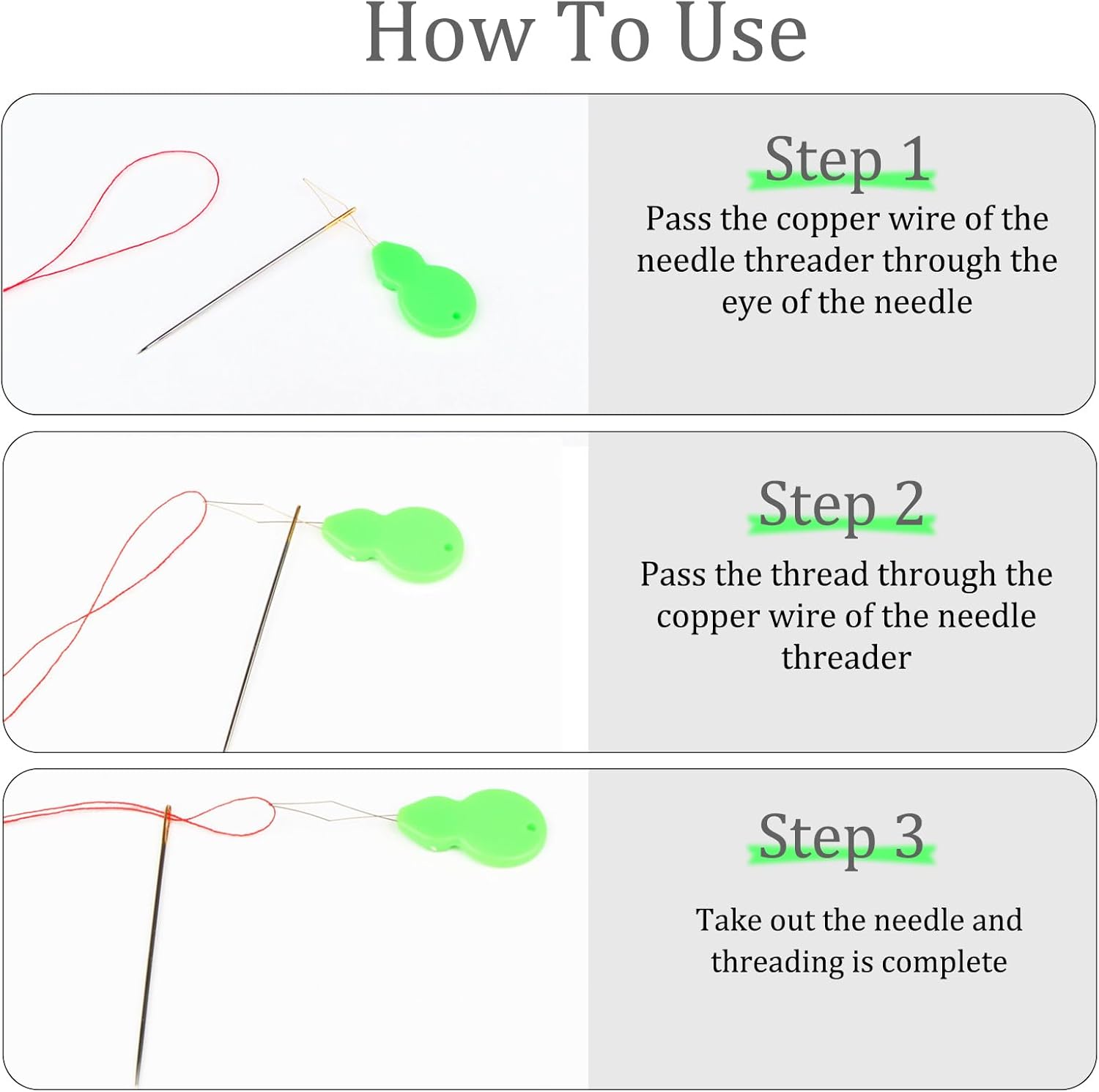 How To Use

Step 1

Pass the copper wire of the needle threader through the eye of the needle

Step 2

Pass the thread through the copper wire of the needle threader

Step 3

Take out the needle and threading is complete