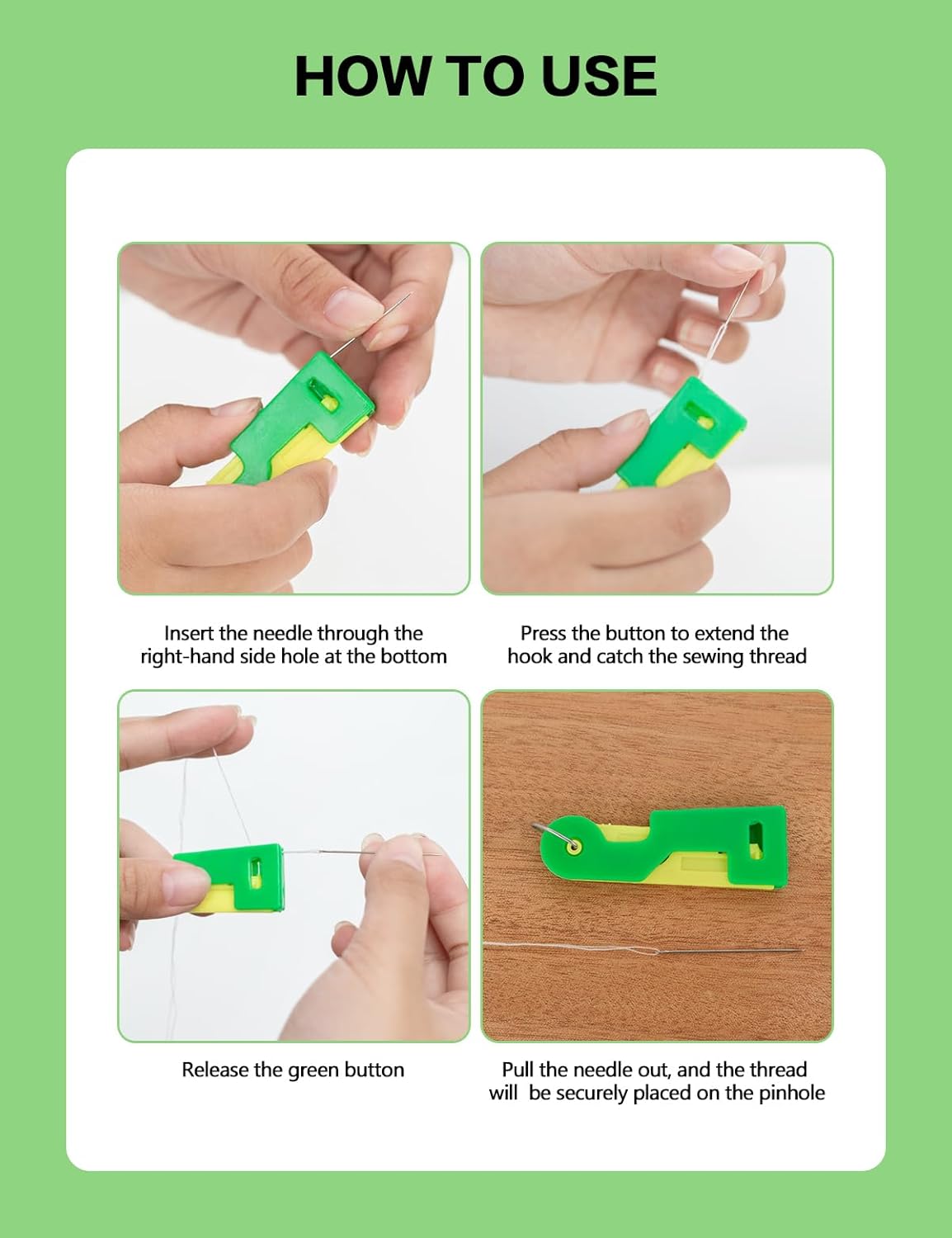 HOW TO USE

Insert the needle through the right-hand side hole at the bottom

Press the button to extend the hook and catch the sewing thread

Release the green button

Pull the needle out, and the thread will be securely placed on the pinhole