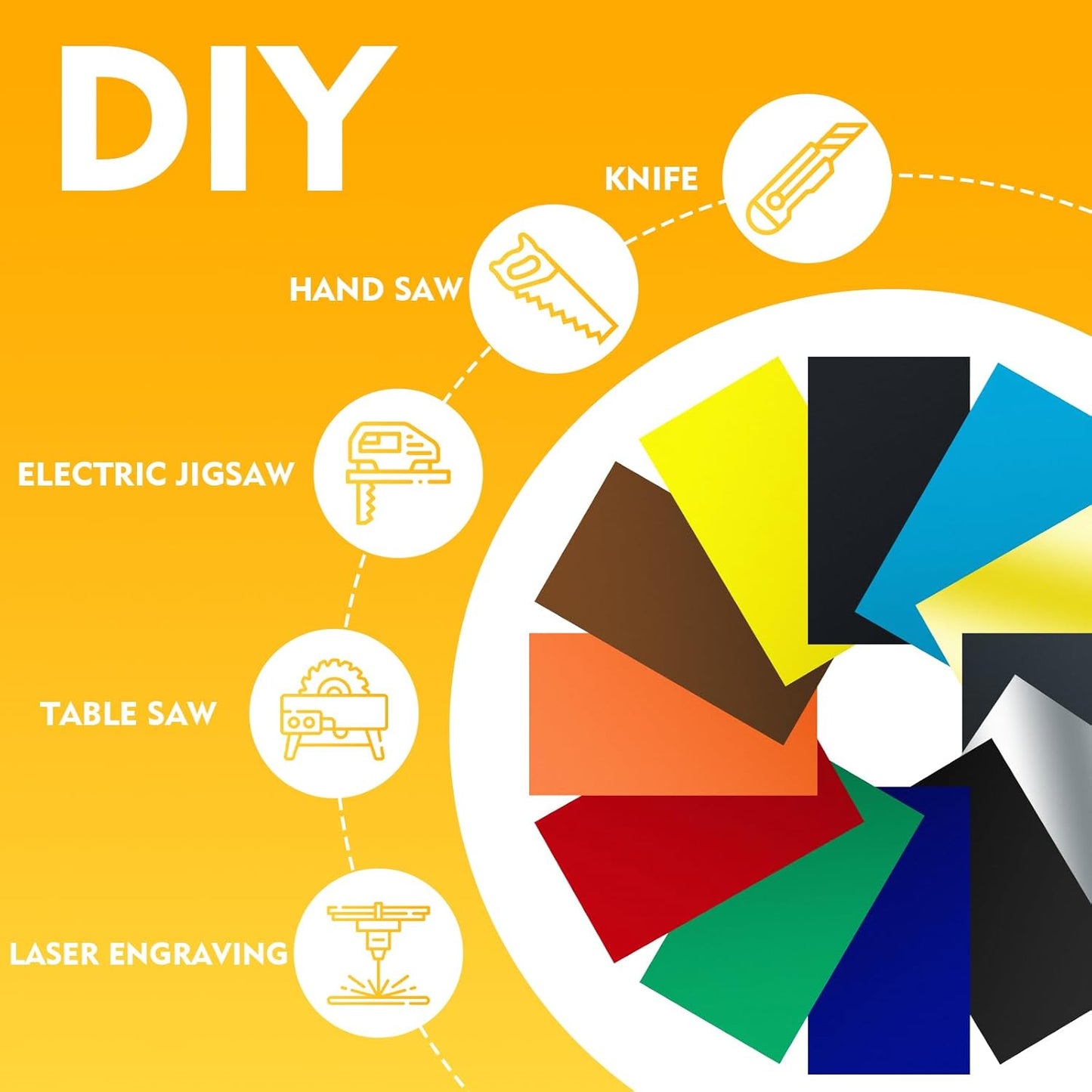 DIY

KNIFE

HAND SAW

ELECTRIC JIGSAW

TABLE SAW

LASER ENGRAVING