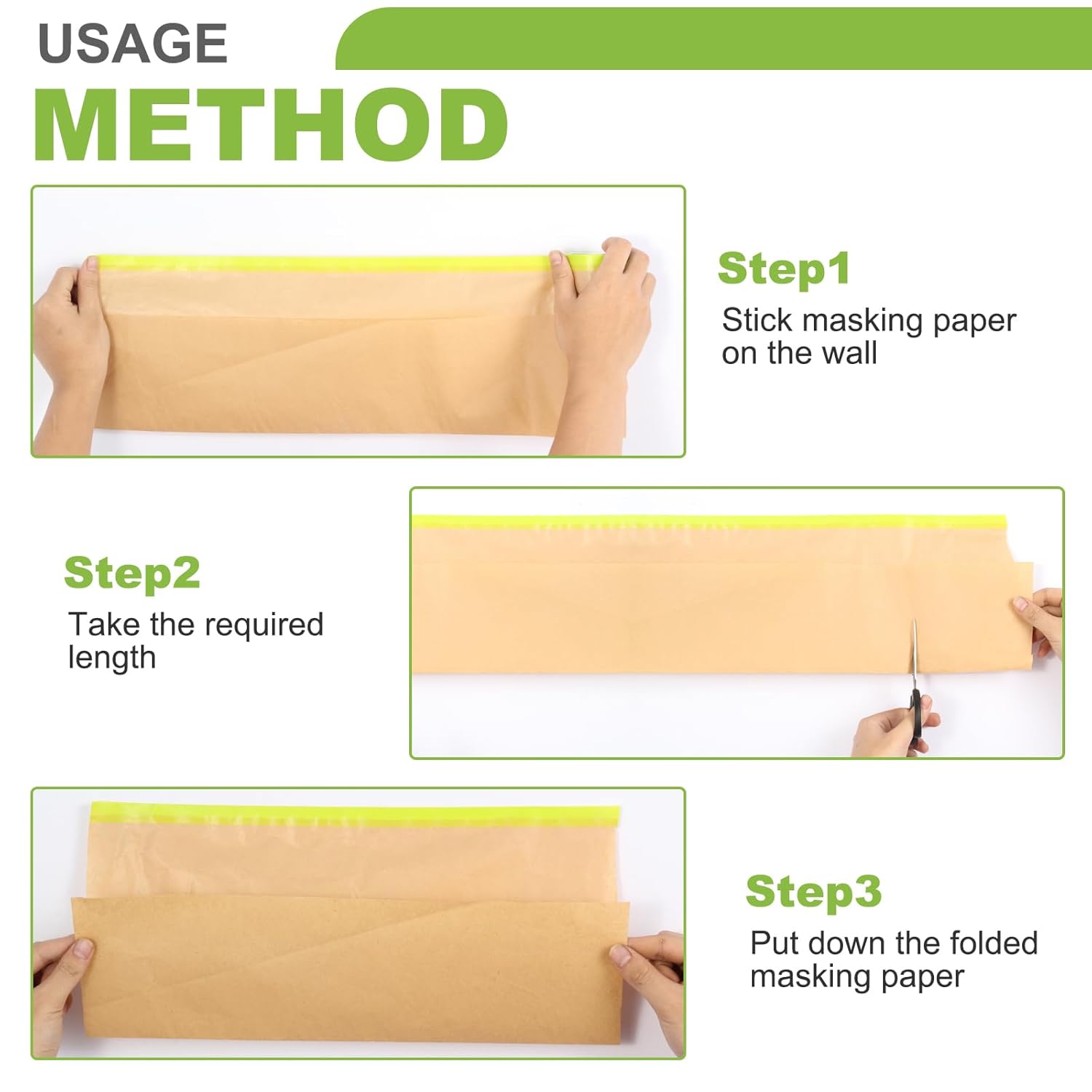 USAGE
METHOD

Step1
Stick masking paper on the wall

Step2
Take the required length

Step3
Put down the folded masking paper