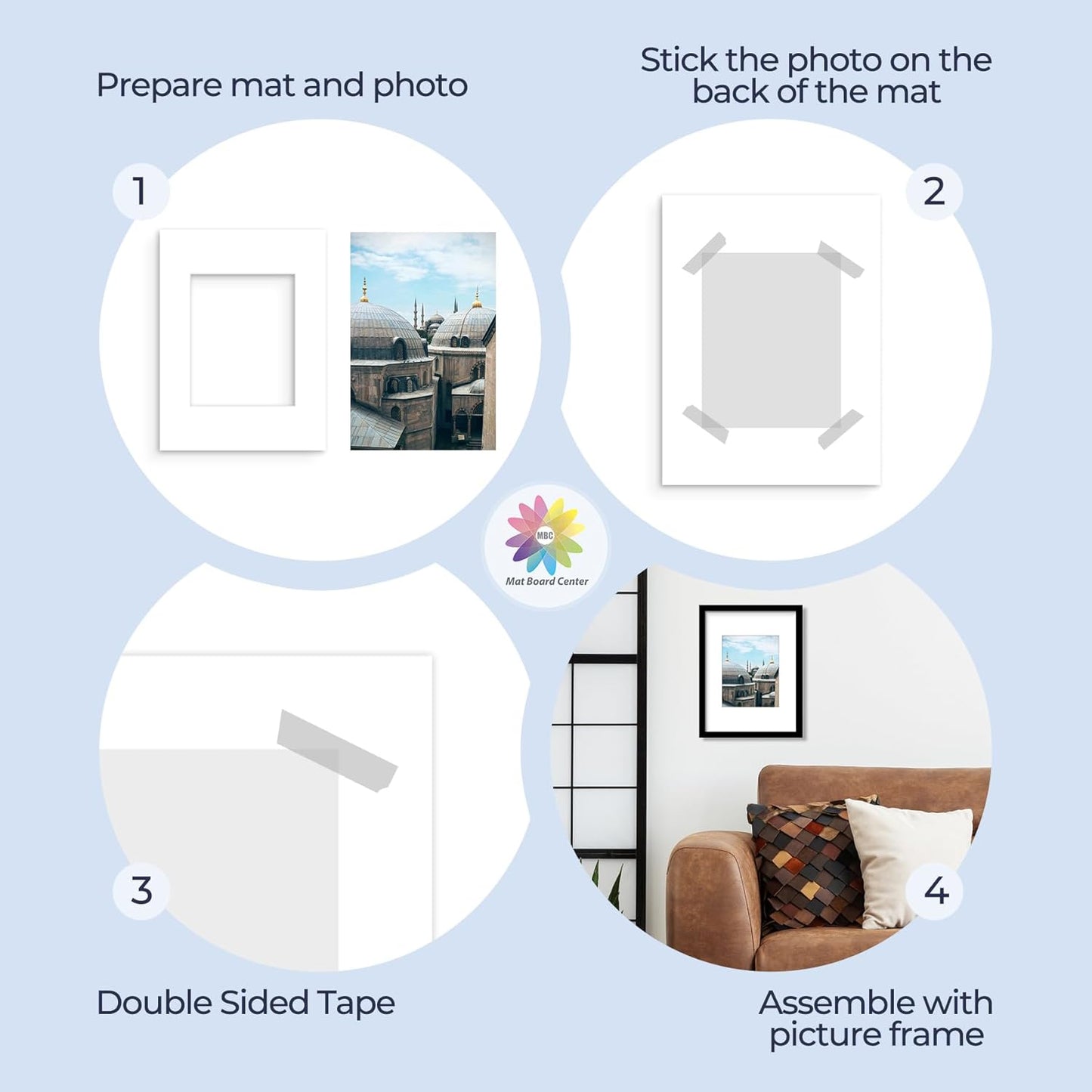 Prepare mat and photo

Stick the photo on the back of the mat

1

2

MBC
Mat Board Center

3

4

Double Sided Tape

Assemble with picture frame