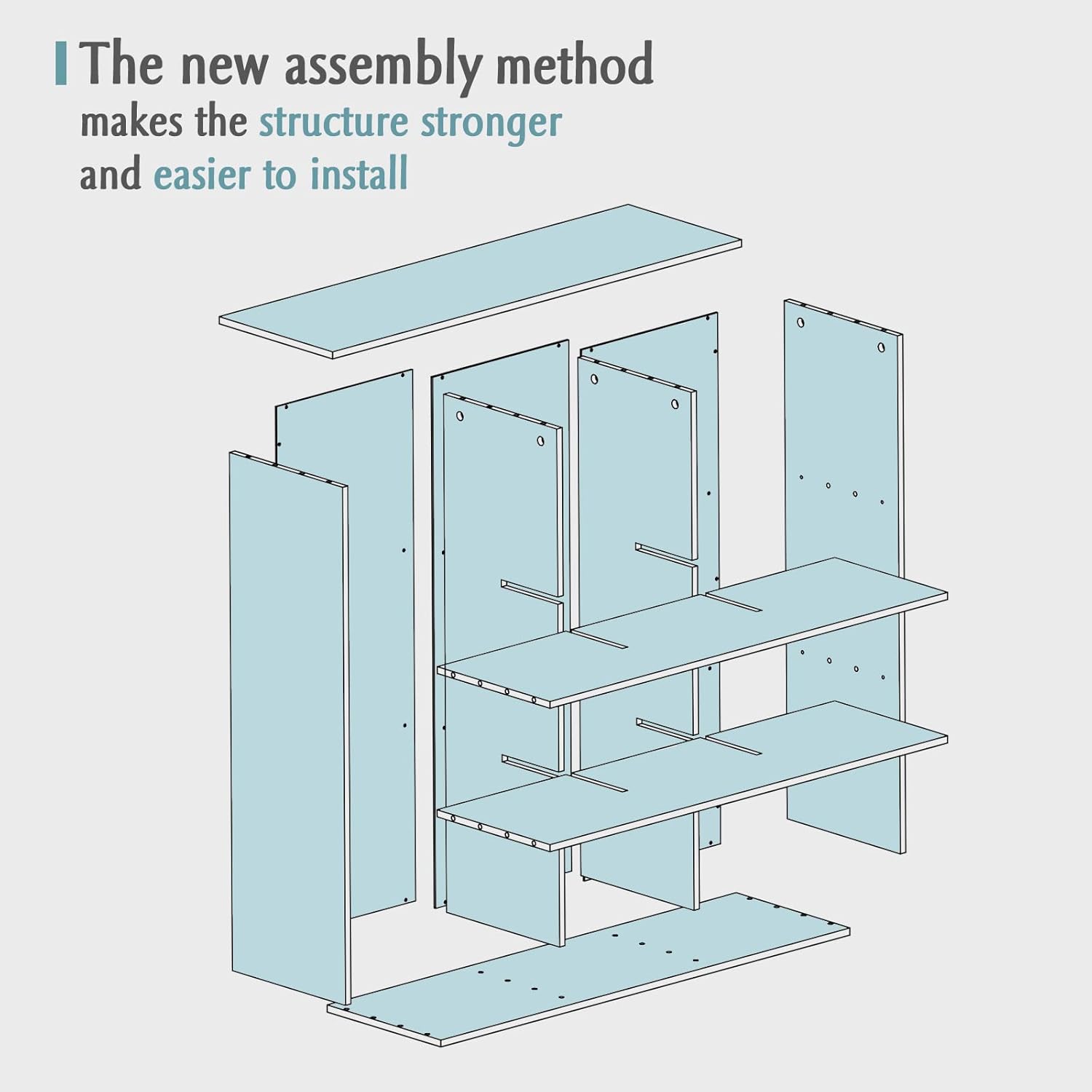 The new assembly method
makes the structure stronger
and easier to install