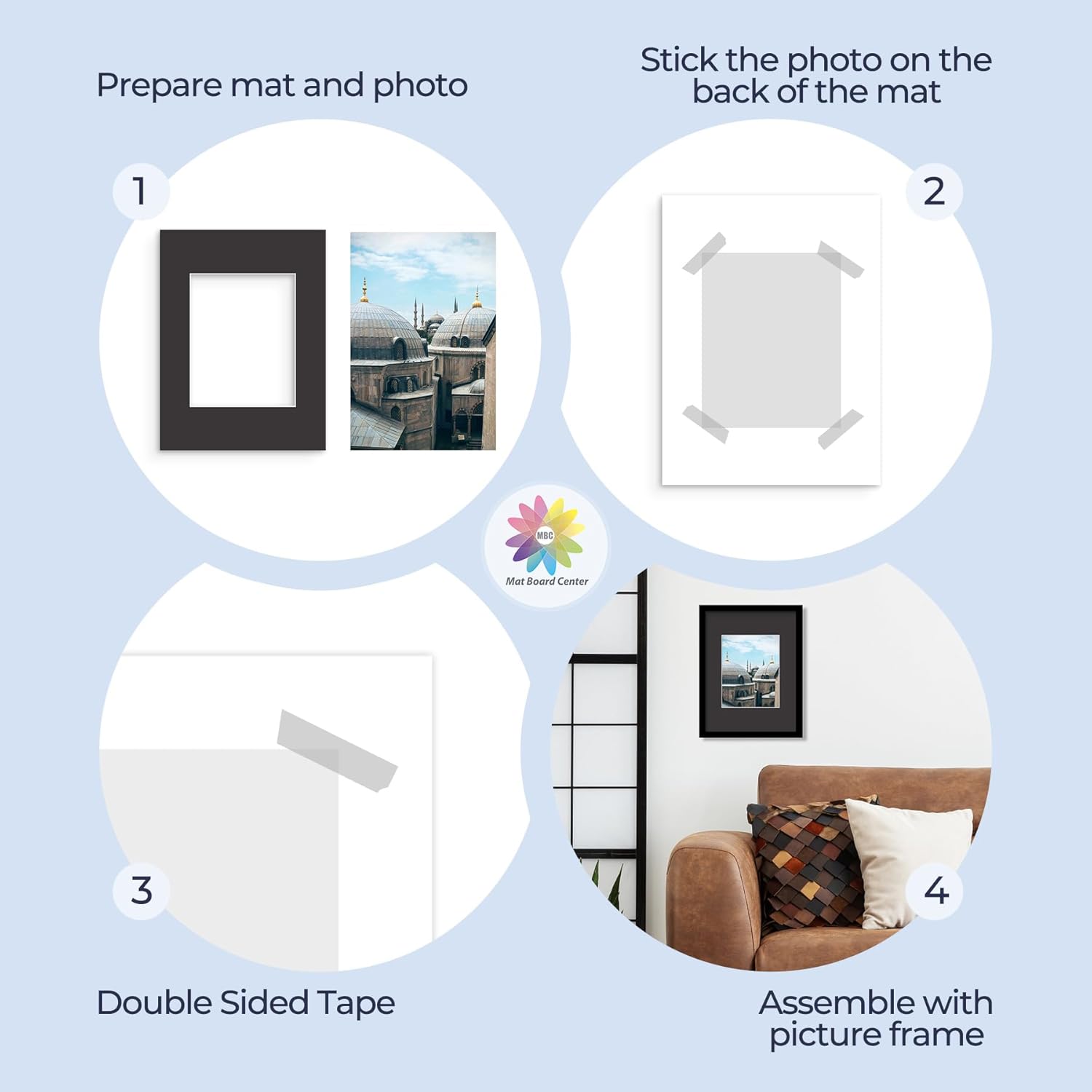 Prepare mat and photo

Stick the photo on the back of the mat

1

2

MBC

Mat Board Center

3

4

Double Sided Tape

Assemble with picture frame