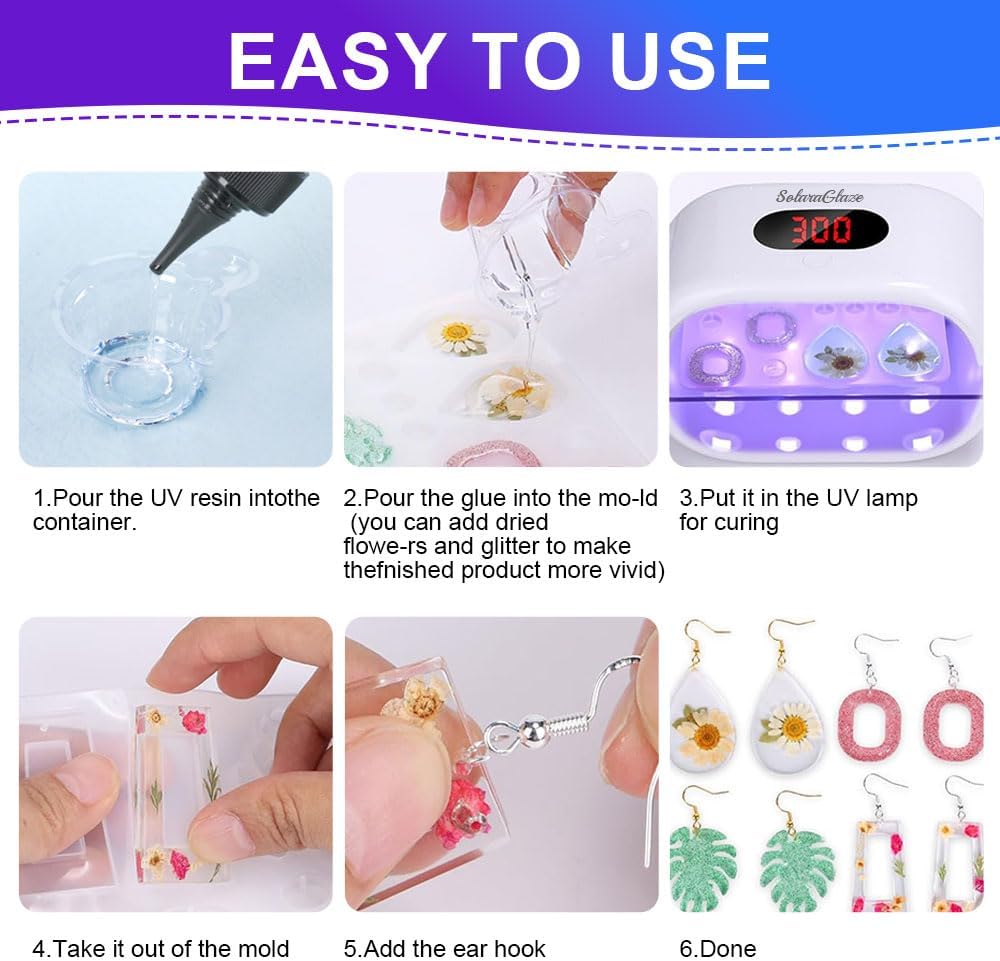 EASY TO USE

SolaraGlaze

300

1.Pour the UV resin intothe container.

2.Pour the glue into the mo-ld (you can add dried flowe-rs and glitter to make thefnished product more vivid)

3.Put it in the UV lamp for curing

4.Take it out of the mold

5.Add the ear hook

6.Done