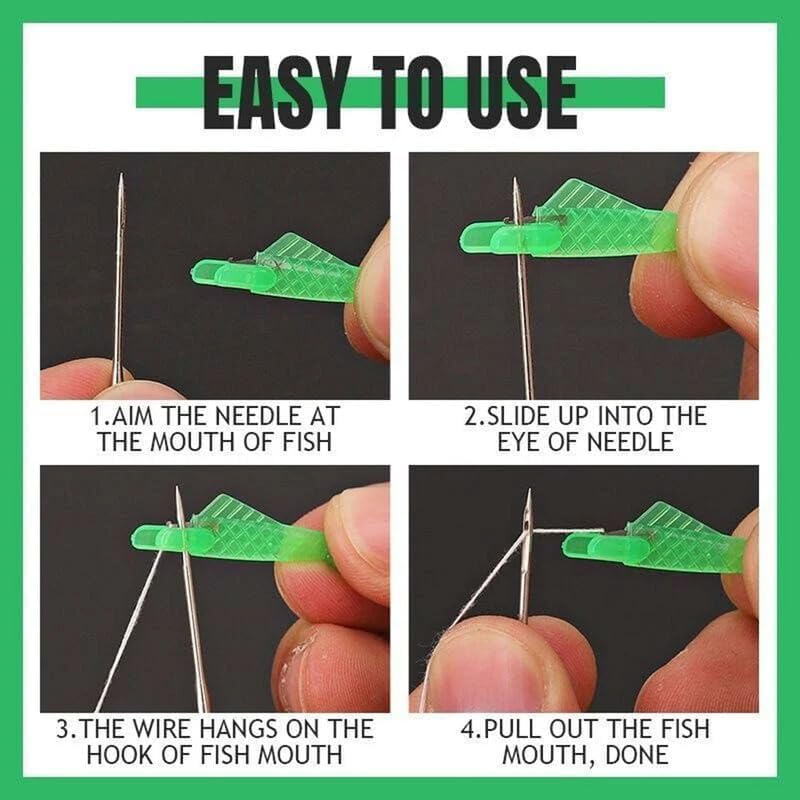 EASY TO USE

1.AIM THE NEEDLE AT THE MOUTH OF FISH

2.SLIDE UP INTO THE EYE OF NEEDLE

3.THE WIRE HANGS ON THE HOOK OF FISH MOUTH

4.PULL OUT THE FISH MOUTH, DONE