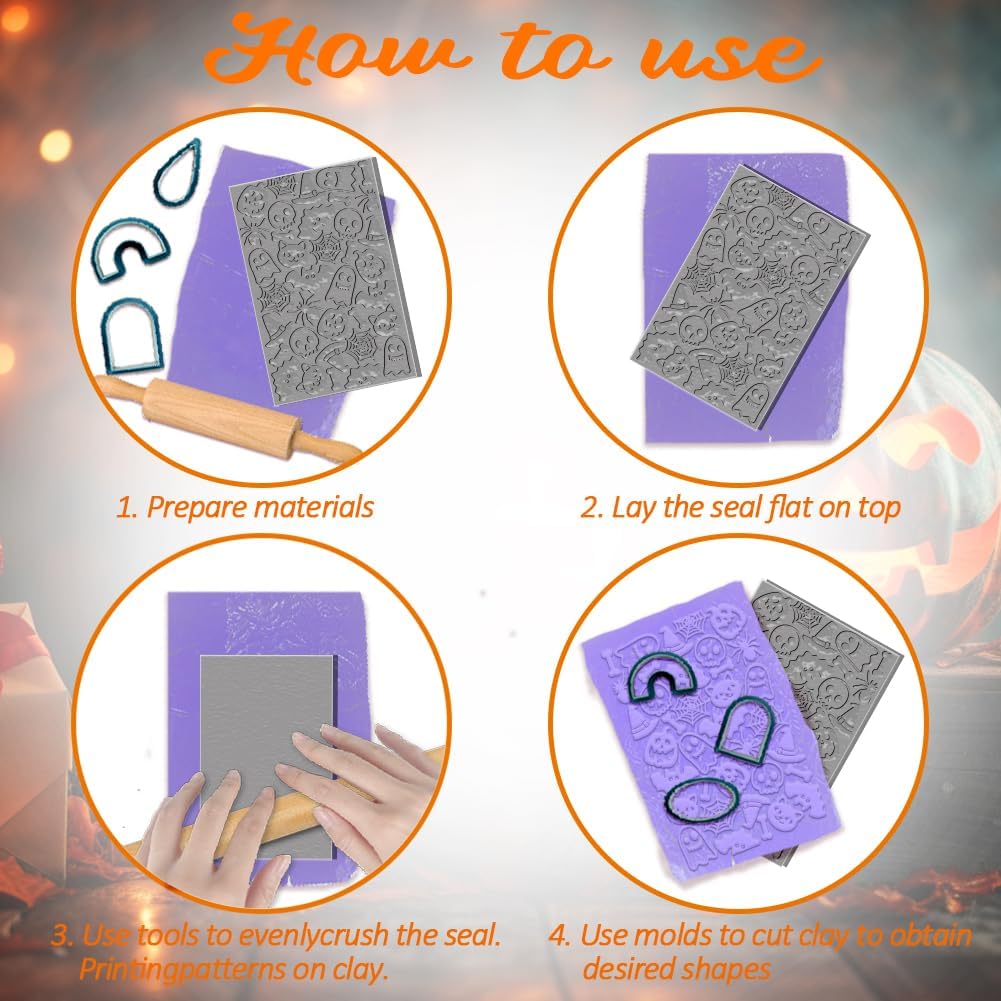 How to use

1. Prepare materials

2. Lay the seal flat on top

3. Use tools to evenlycrush the seal. Printingpatterns on clay.

4. Use molds to cut clay to obtain desired shapes