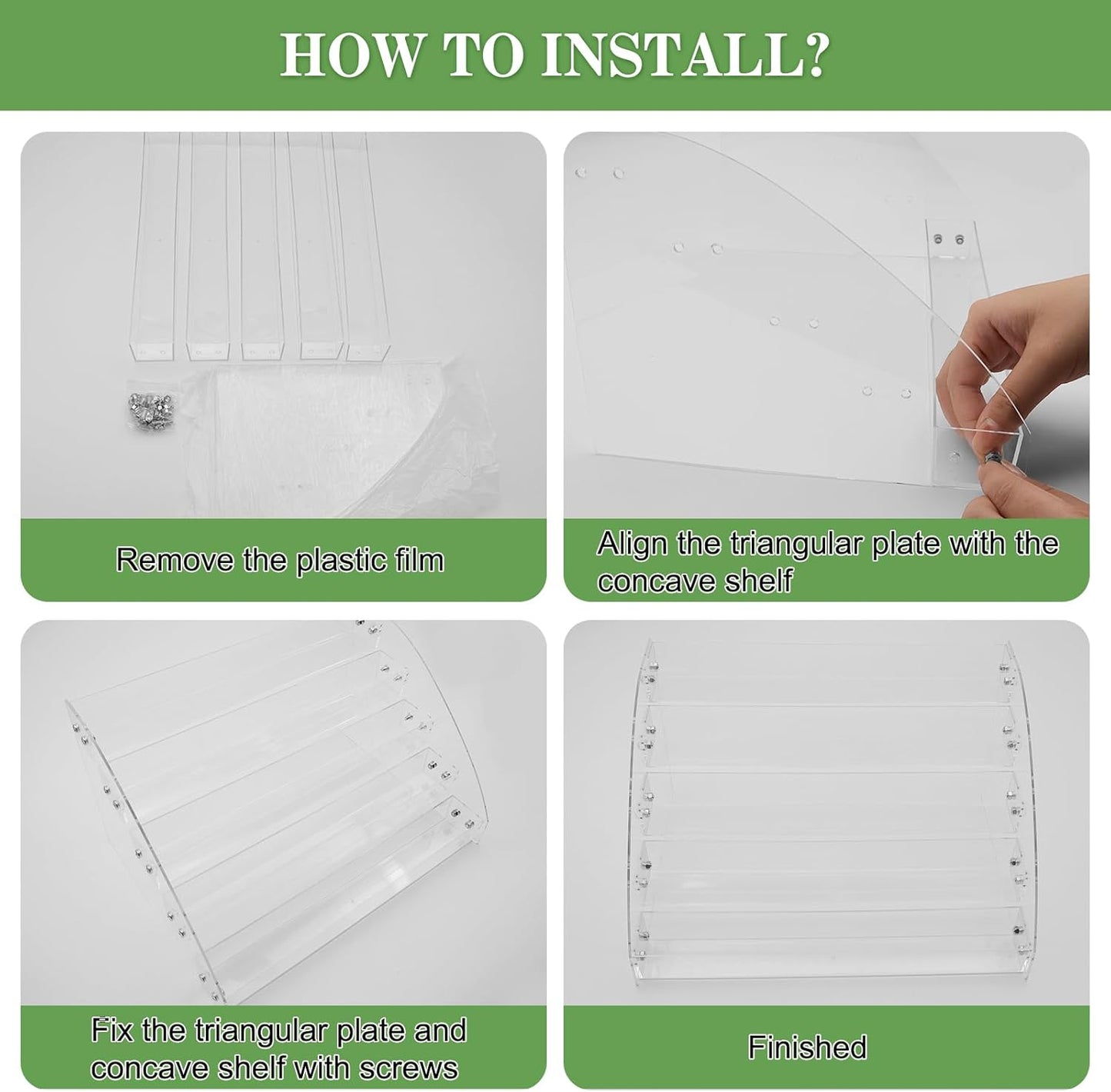 HOW TO INSTALL?

Remove the plastic film

Align the triangular plate with the concave shelf

Fix the triangular plate and concave shelf with screws

Finished