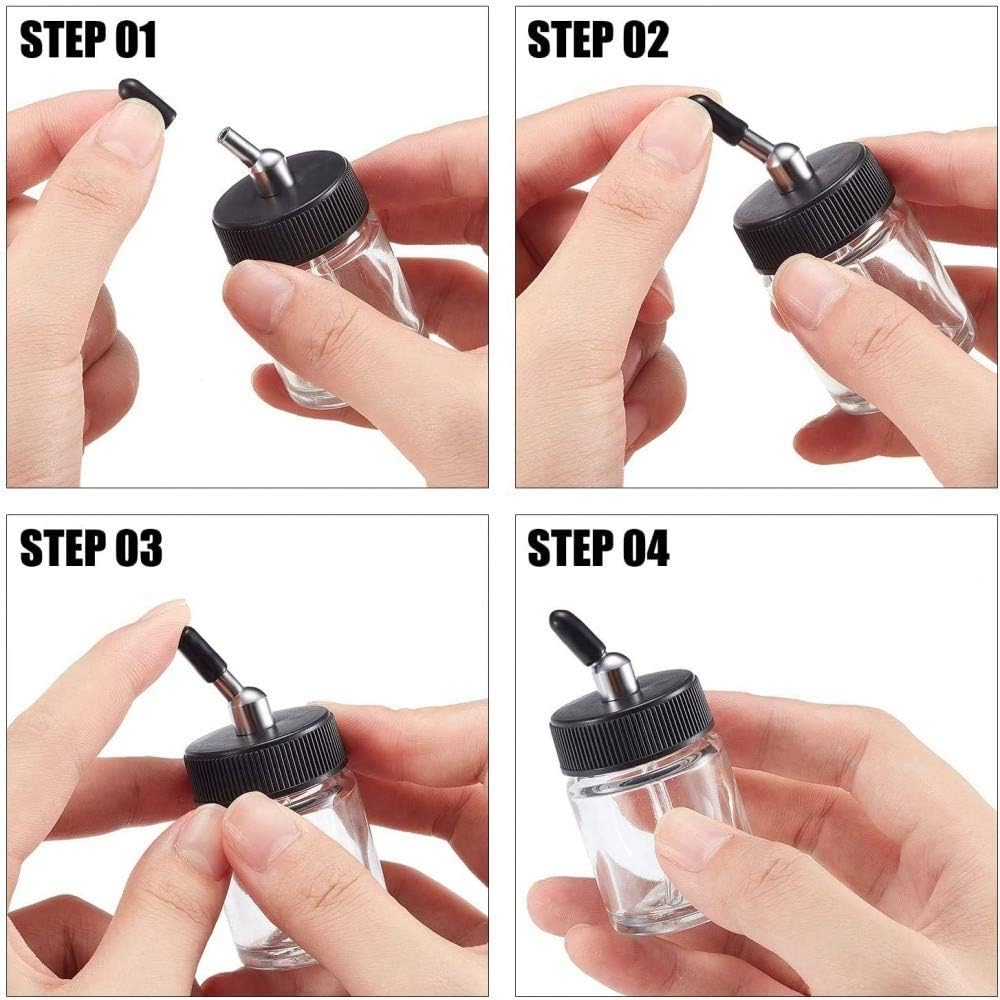 STEP 01

STEP 02

STEP 03

STEP 04