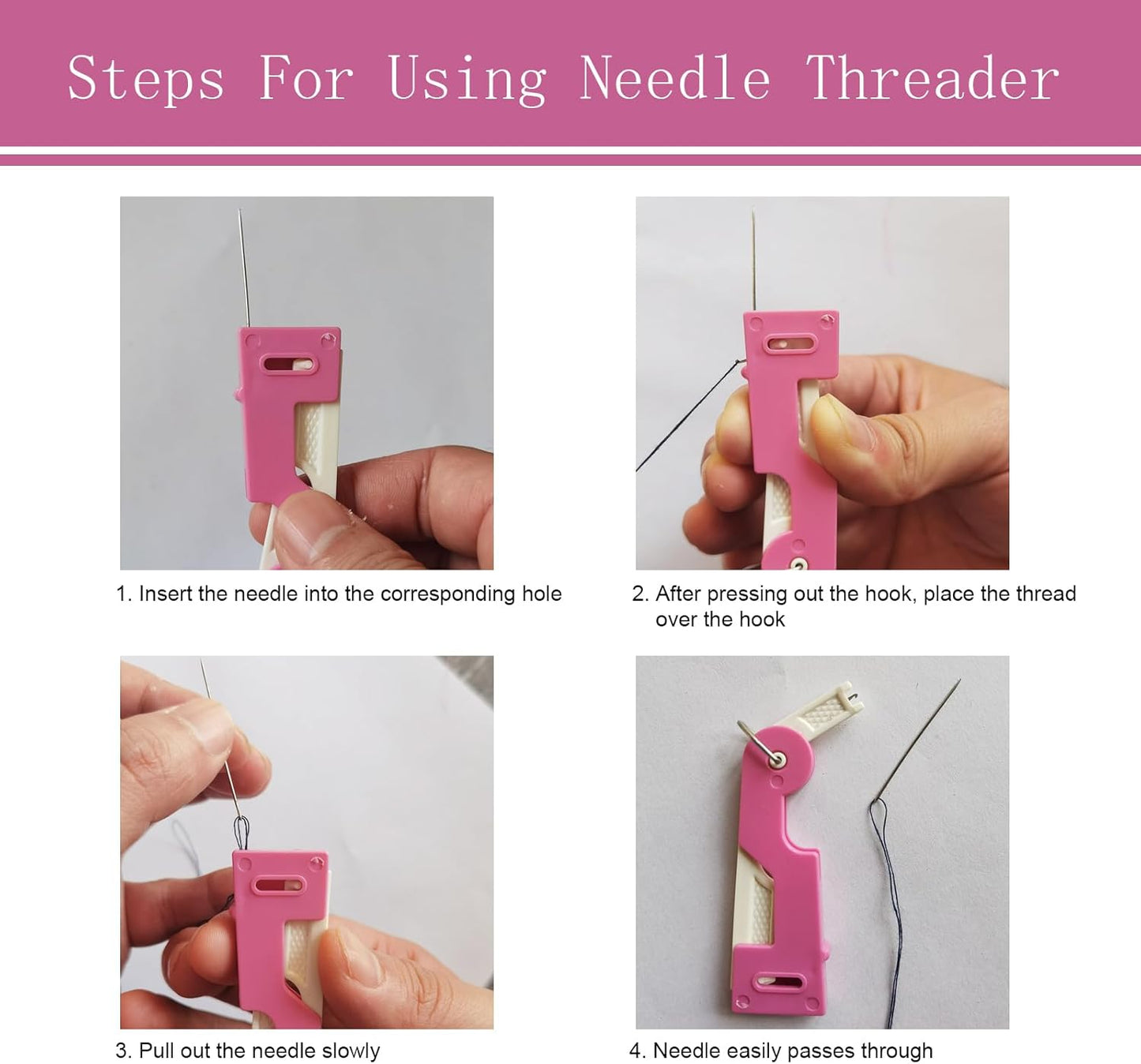 Steps For Using Needle Threader

1. Insert the needle into the corresponding hole

2. After pressing out the hook, place the thread over the hook

3. Pull out the needle slowly

4. Needle easily passes through