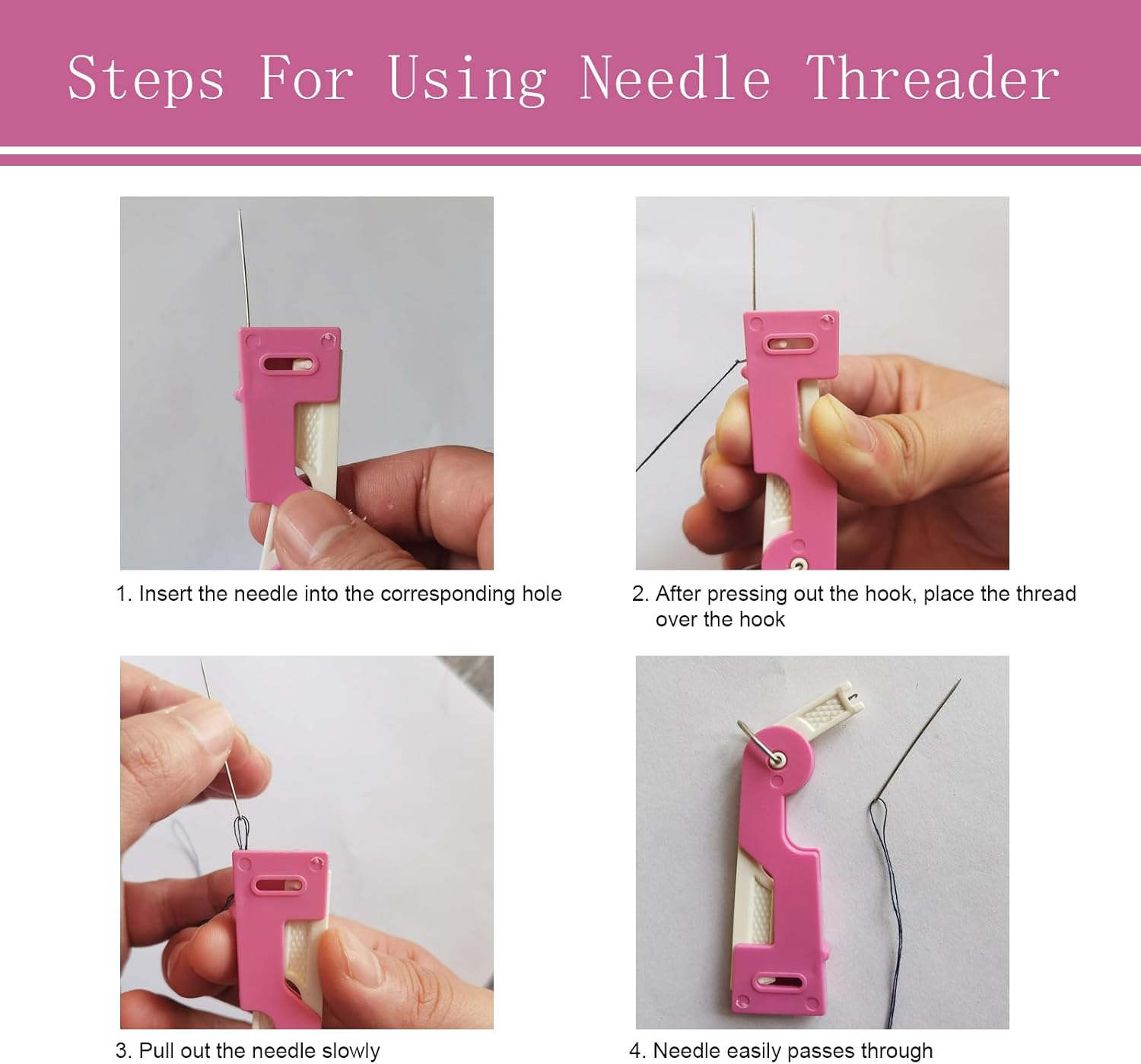 Steps For Using Needle Threader

1. Insert the needle into the corresponding hole

2. After pressing out the hook, place the thread over the hook

3. Pull out the needle slowly

4. Needle easily passes through