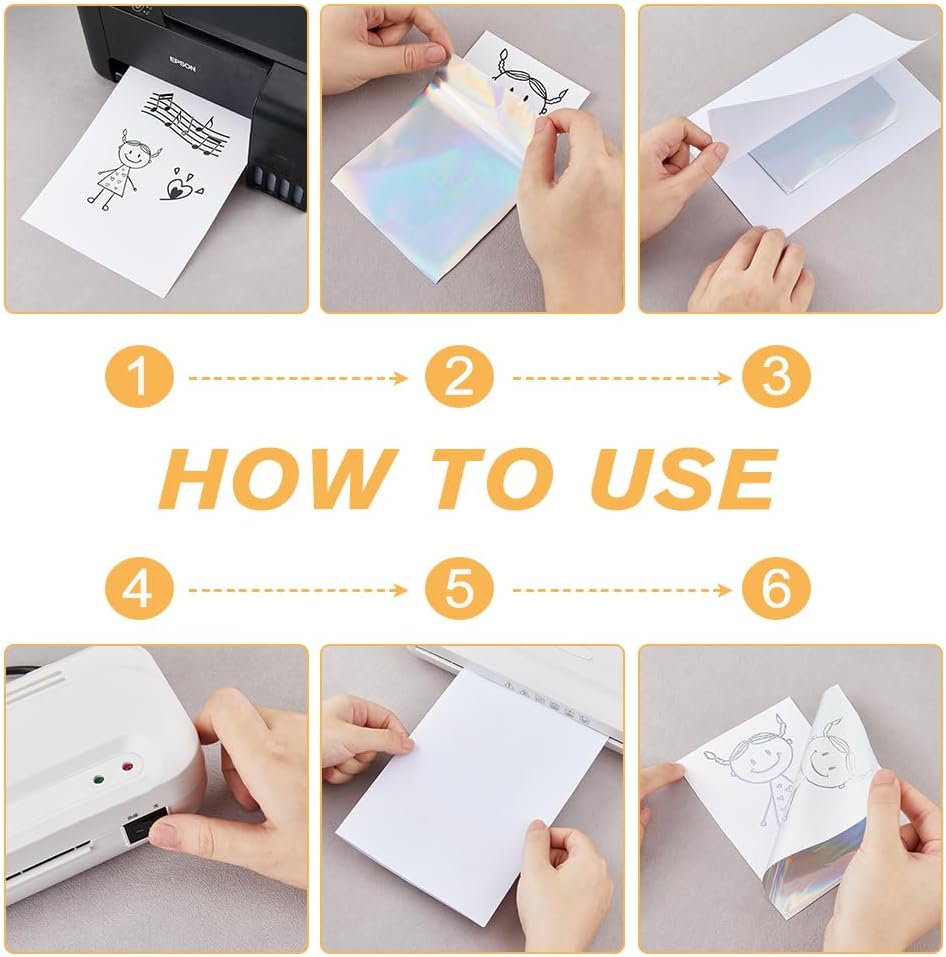 EPSON

1
2
3

HOW TO USE

4
5
6