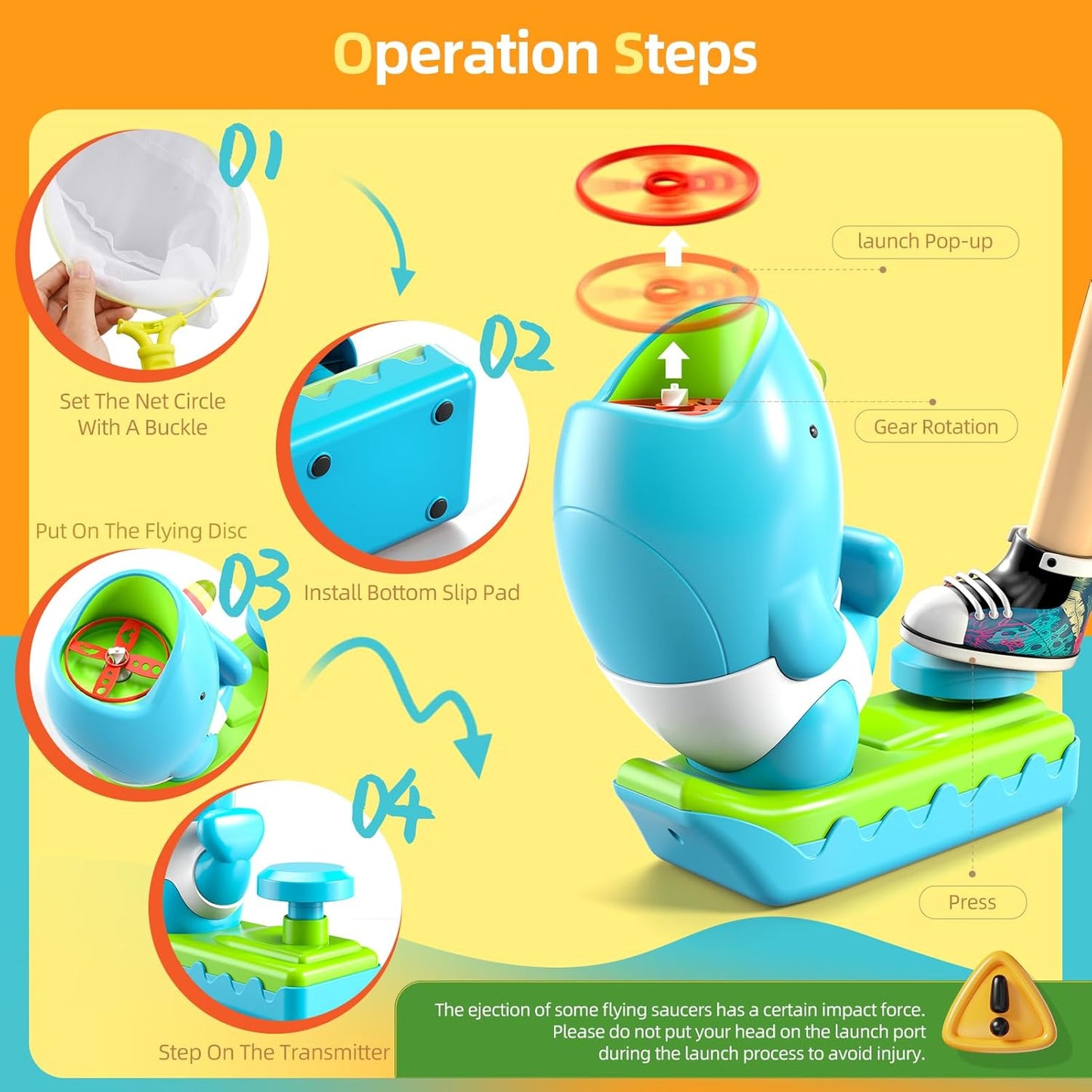 Operation Steps

01

Set The Net Circle With A Buckle

02

Install Bottom Slip Pad

Put On The Flying Disc

03

04

Step On The Transmitter

launch Pop-up

Gear Rotation

Press

The ejection of some flying saucers has a certain impact force. Please do not put your head on the launch port during the launch process to avoid injury.