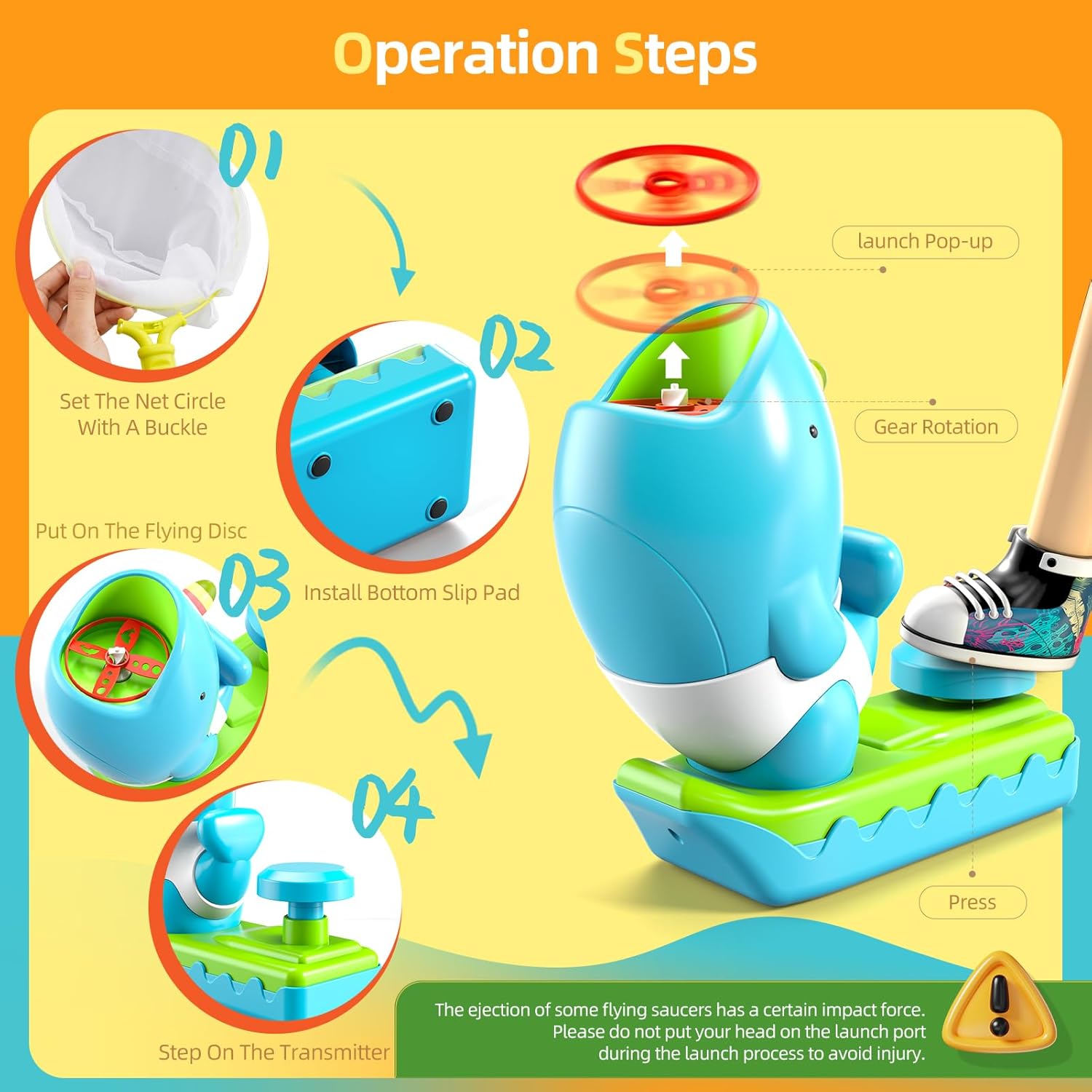 Operation Steps

01

Set The Net Circle With A Buckle

02

Install Bottom Slip Pad

Put On The Flying Disc

03

04

Step On The Transmitter

launch Pop-up

Gear Rotation

Press

The ejection of some flying saucers has a certain impact force. Please do not put your head on the launch port during the launch process to avoid injury.