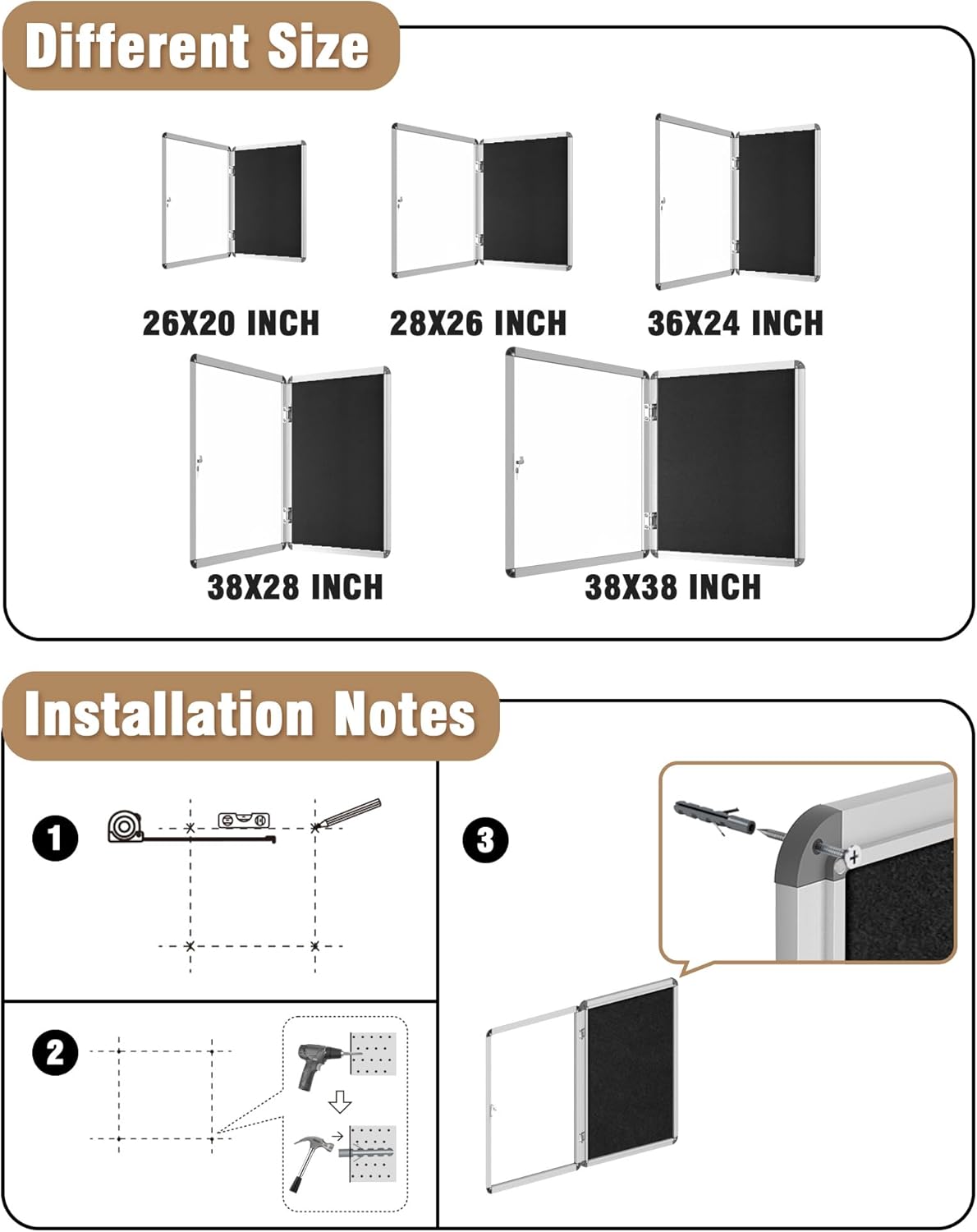 Different Size

26X20 INCH

28X26 INCH

36X24 INCH

38X28 INCH

38X38 INCH

Installation Notes

1

2

3