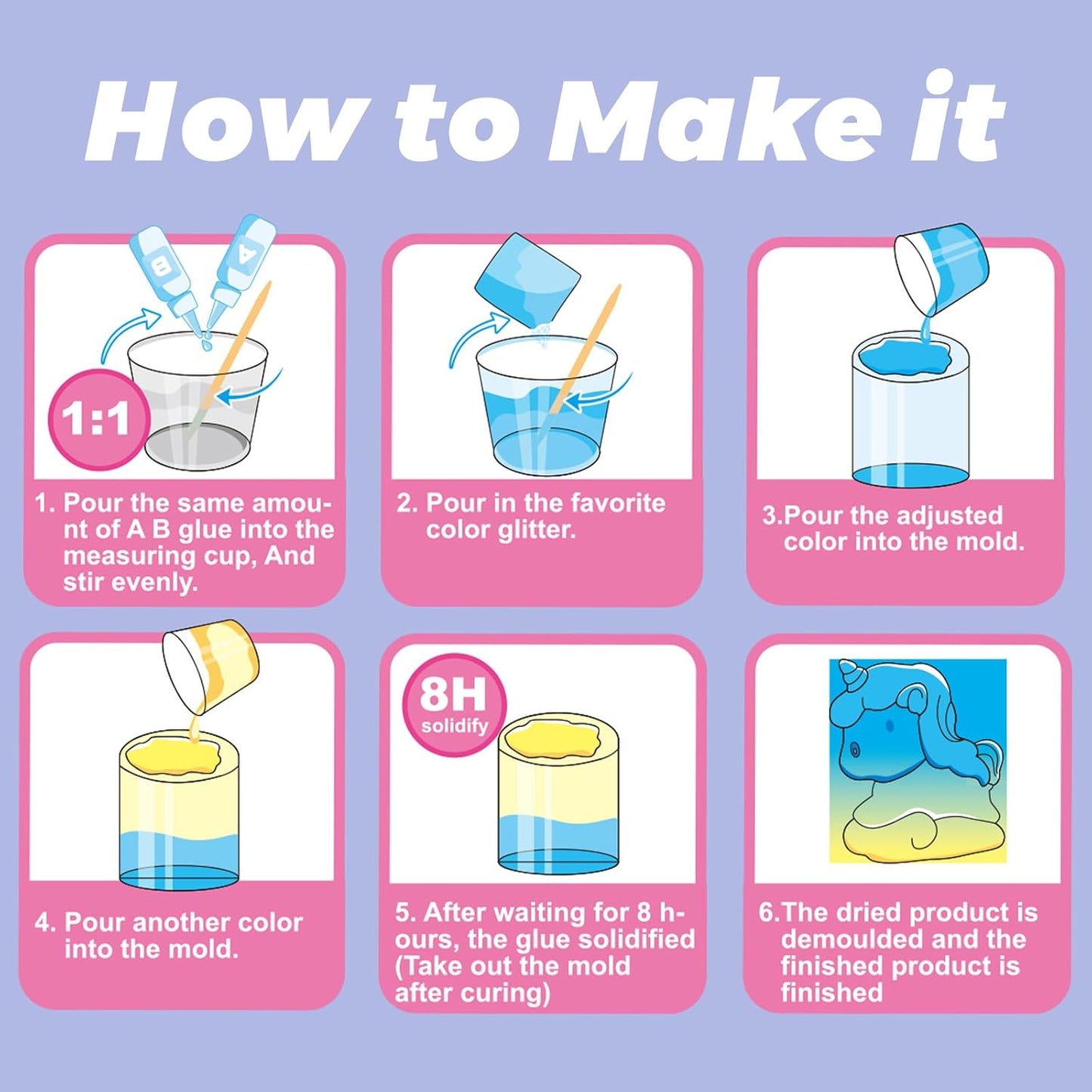 How to Make it

B A

1:1

1. Pour the same amount of A B glue into the measuring cup, And stir evenly.

2. Pour in the favorite color glitter.

3.Pour the adjusted color into the mold.

4. Pour another color into the mold.

8H solidify

5. After waiting for 8 hours, the glue solidified (Take out the mold after curing)

6.The dried product is demoulded and the finished product is finished