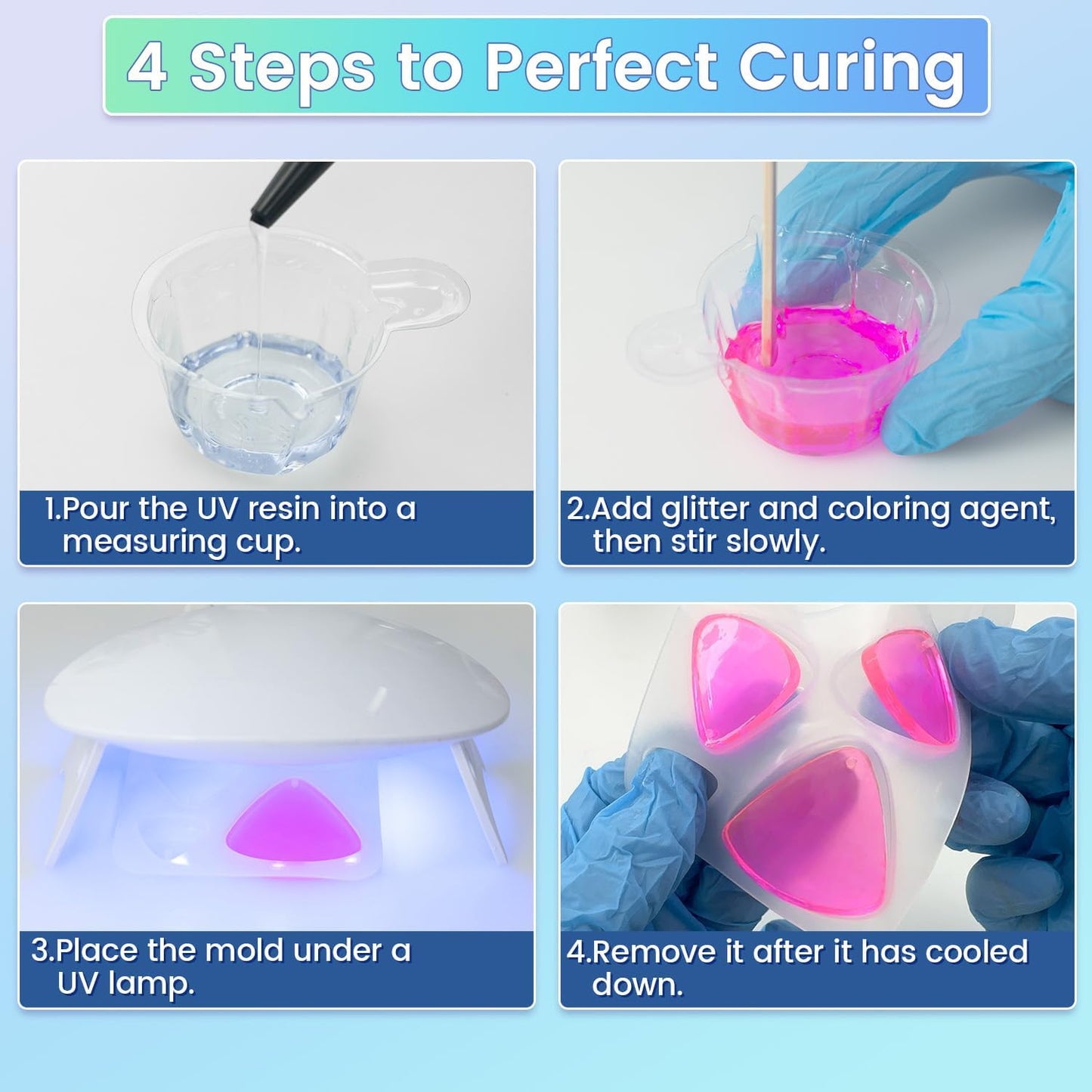 4 Steps to Perfect Curing

1.Pour the UV resin into a measuring cup.

2.Add glitter and coloring agent, then stir slowly.

3.Place the mold under a UV lamp.

4.Remove it after it has cooled down.