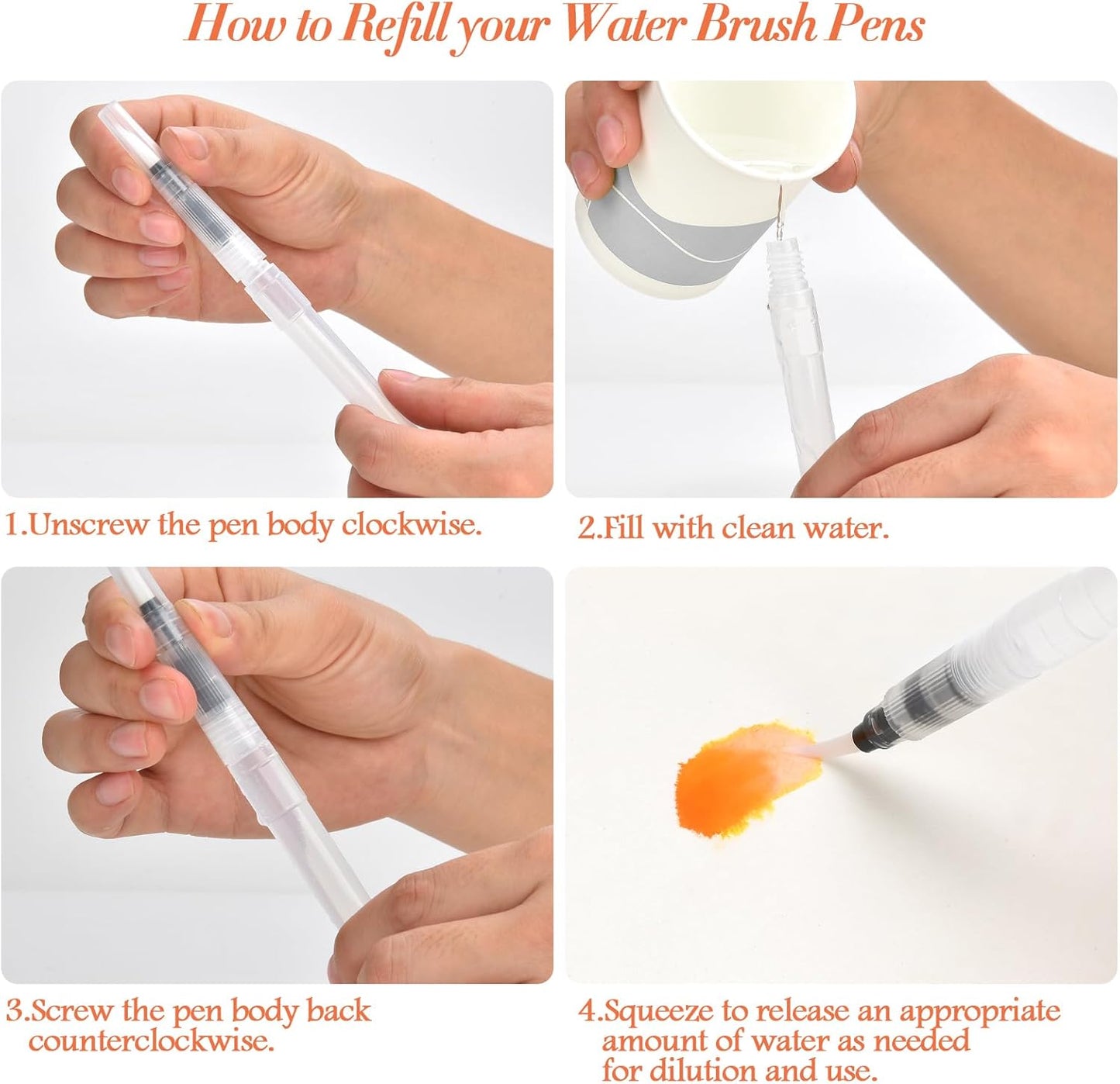 How to Refill your Water Brush Pens

1.Unscrew the pen body clockwise.

2.Fill with clean water.

3.Screw the pen body back counterclockwise.

4.Squeeze to release an appropriate amount of water as needed for dilution and use.