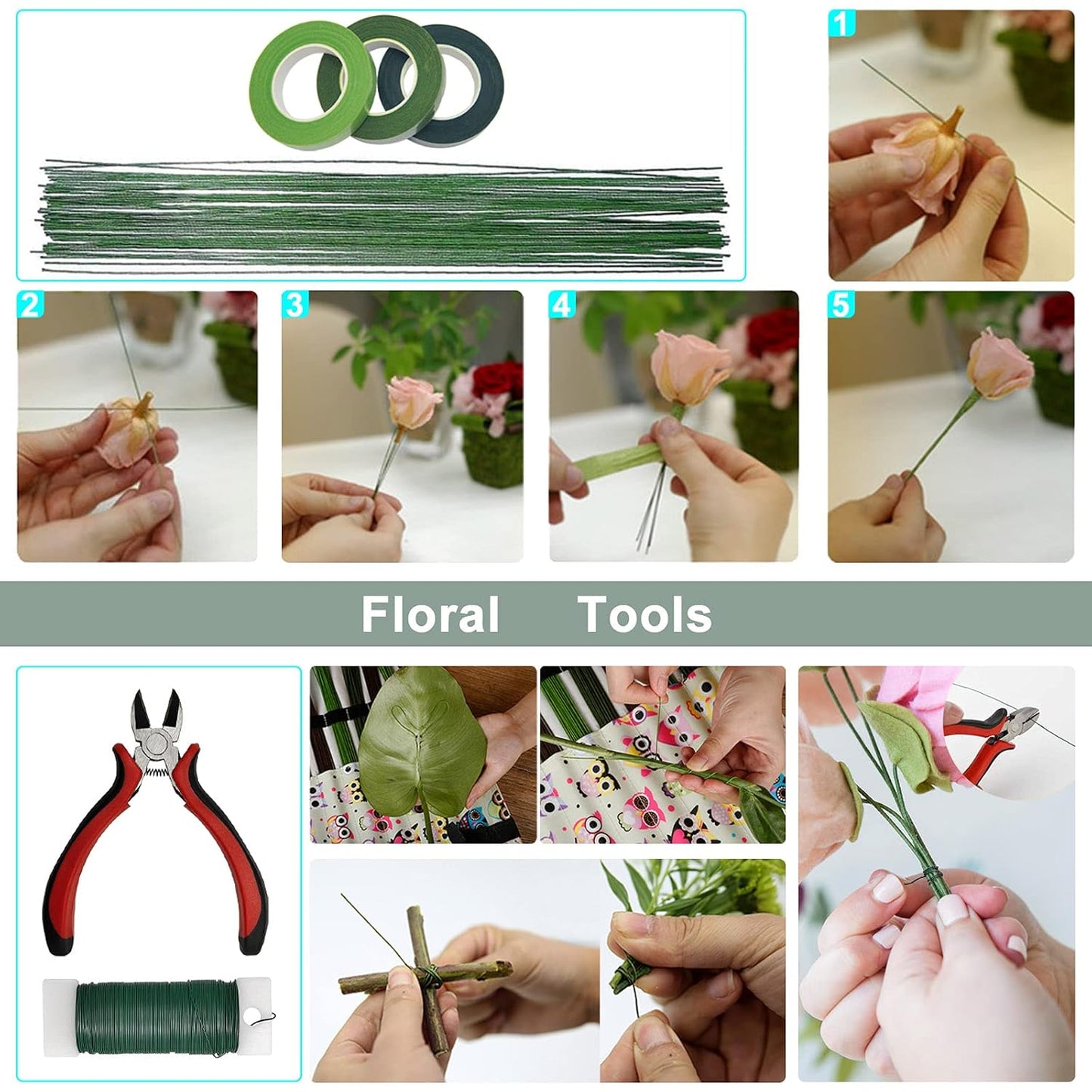 1

2

3

4

5

Floral Tools