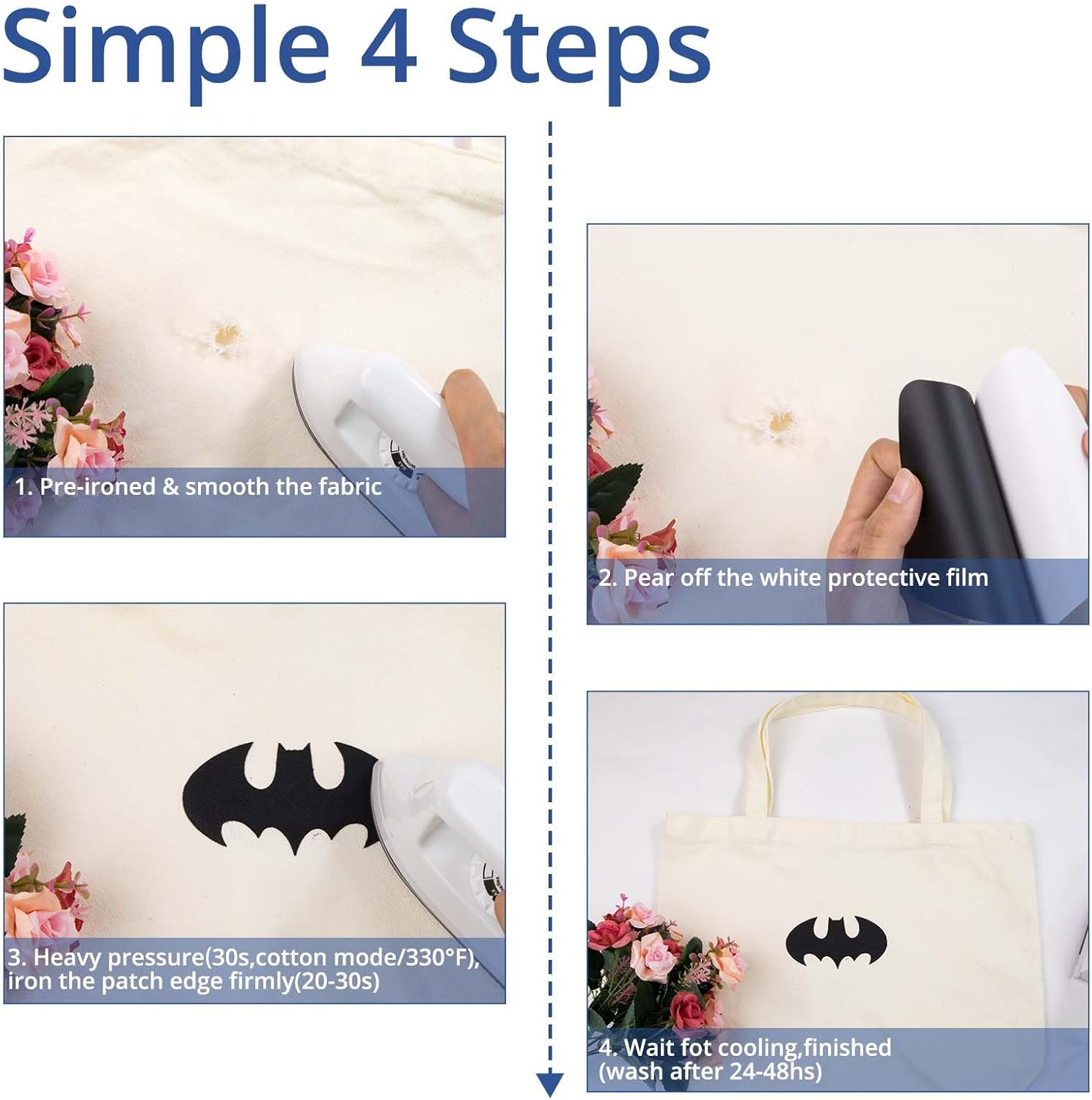 Simple 4 Steps

1. Pre-ironed & smooth the fabric

2. Pear off the white protective film

3. Heavy pressure(30s,cotton mode/330°F), iron the patch edge firmly(20-30s)

4. Wait fot cooling,finished (wash after 24-48hs)