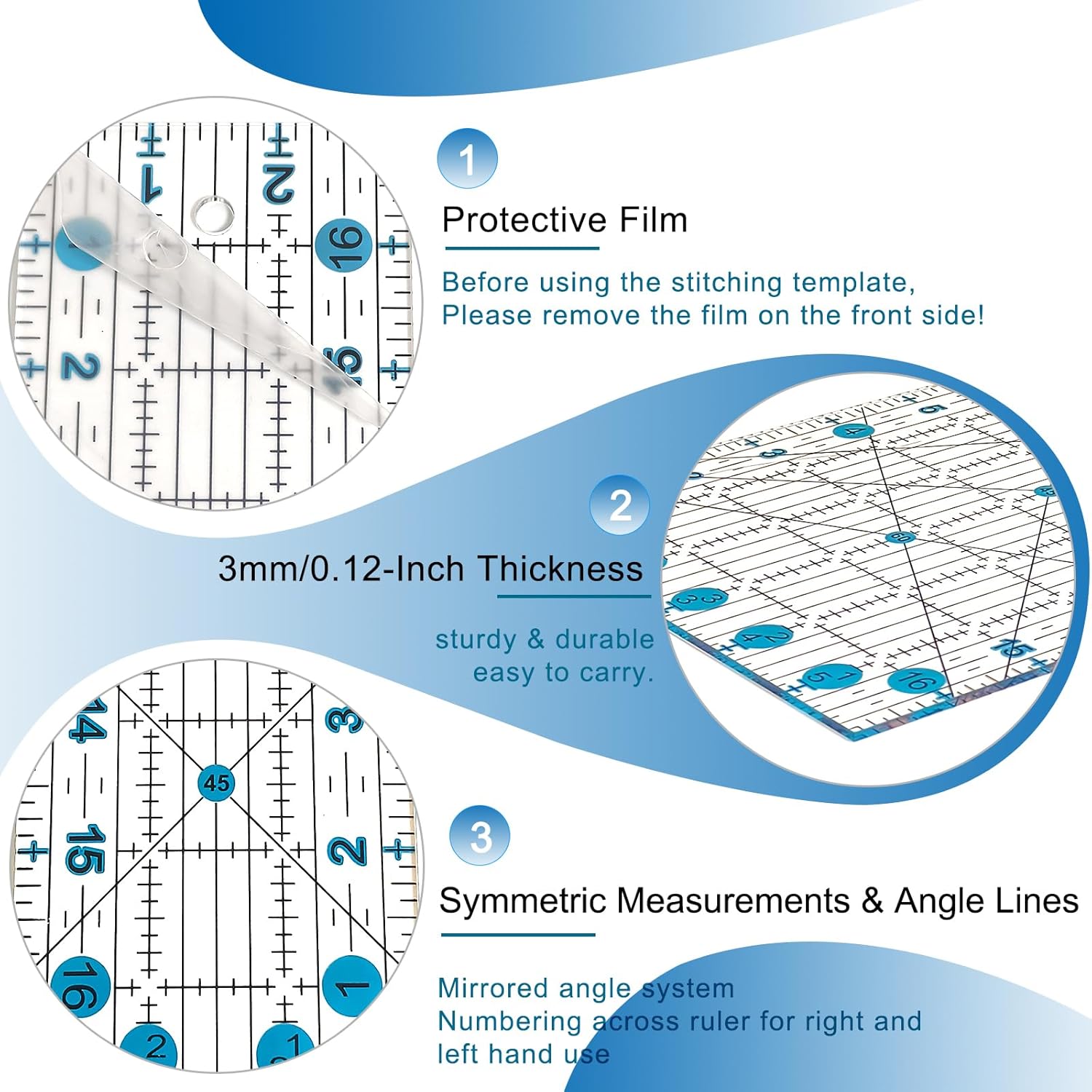 1

Protective Film

Before using the stitching template,
Please remove the film on the front side!

2

3mm/0.12-Inch Thickness

sturdy & durable
easy to carry.

3

Symmetric Measurements & Angle Lines

Mirrored angle system
Numbering across ruler for right and left hand use