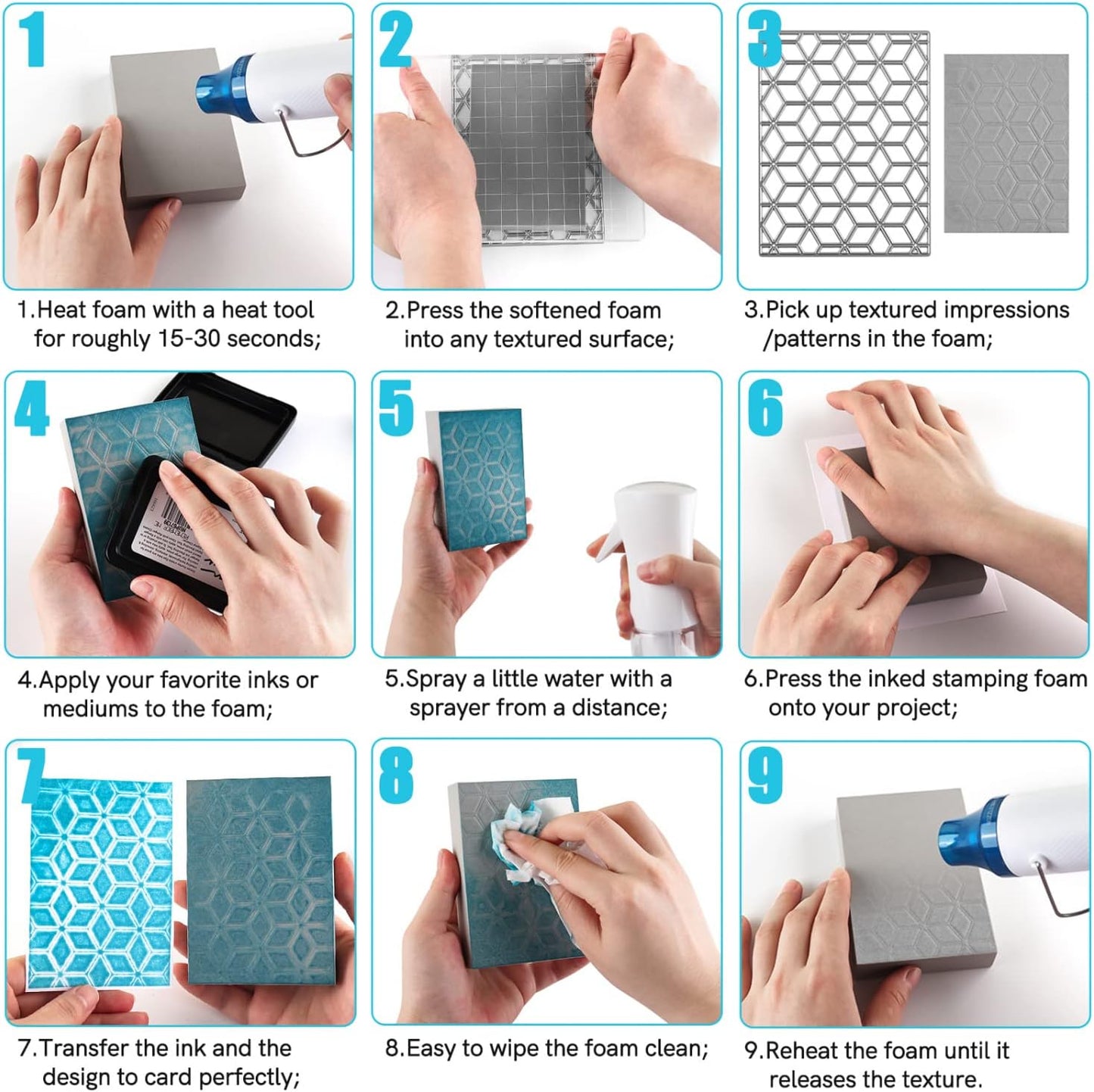 1

1.Heat foam with a heat tool for roughly 15-30 seconds;

2

2.Press the softened foam into any textured surface;

3

3.Pick up textured impressions /patterns in the foam;

4

4.Apply your favorite inks or mediums to the foam;

5

5.Spray a little water with a sprayer from a distance;

6

6.Press the inked stamping foam onto your project;

7

7.Transfer the ink and the design to card perfectly;

8

8.Easy to wipe the foam clean;

9

9.Reheat the foam until it releases the texture.