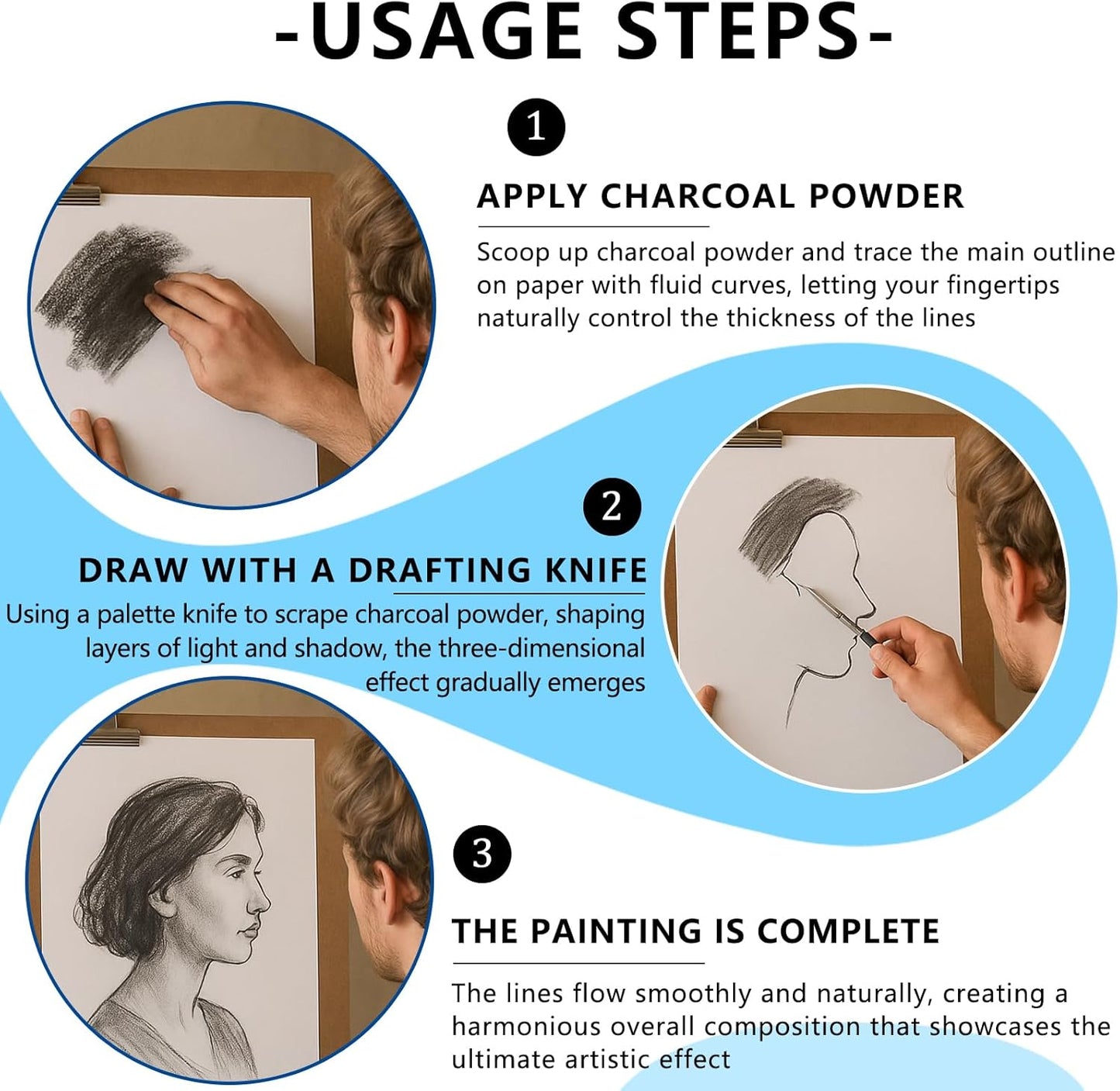 -USAGE STEPS-

1

APPLY CHARCOAL POWDER

Scoop up charcoal powder and trace the main outline on paper with fluid curves, letting your fingertips naturally control the thickness of the lines

2

DRAW WITH A DRAFTING KNIFE

Using a palette knife to scrape charcoal powder, shaping layers of light and shadow, the three-dimensional effect gradually emerges

3

THE PAINTING IS COMPLETE

The lines flow smoothly and naturally, creating a harmonious overall composition that showcases the ultimate artistic effect