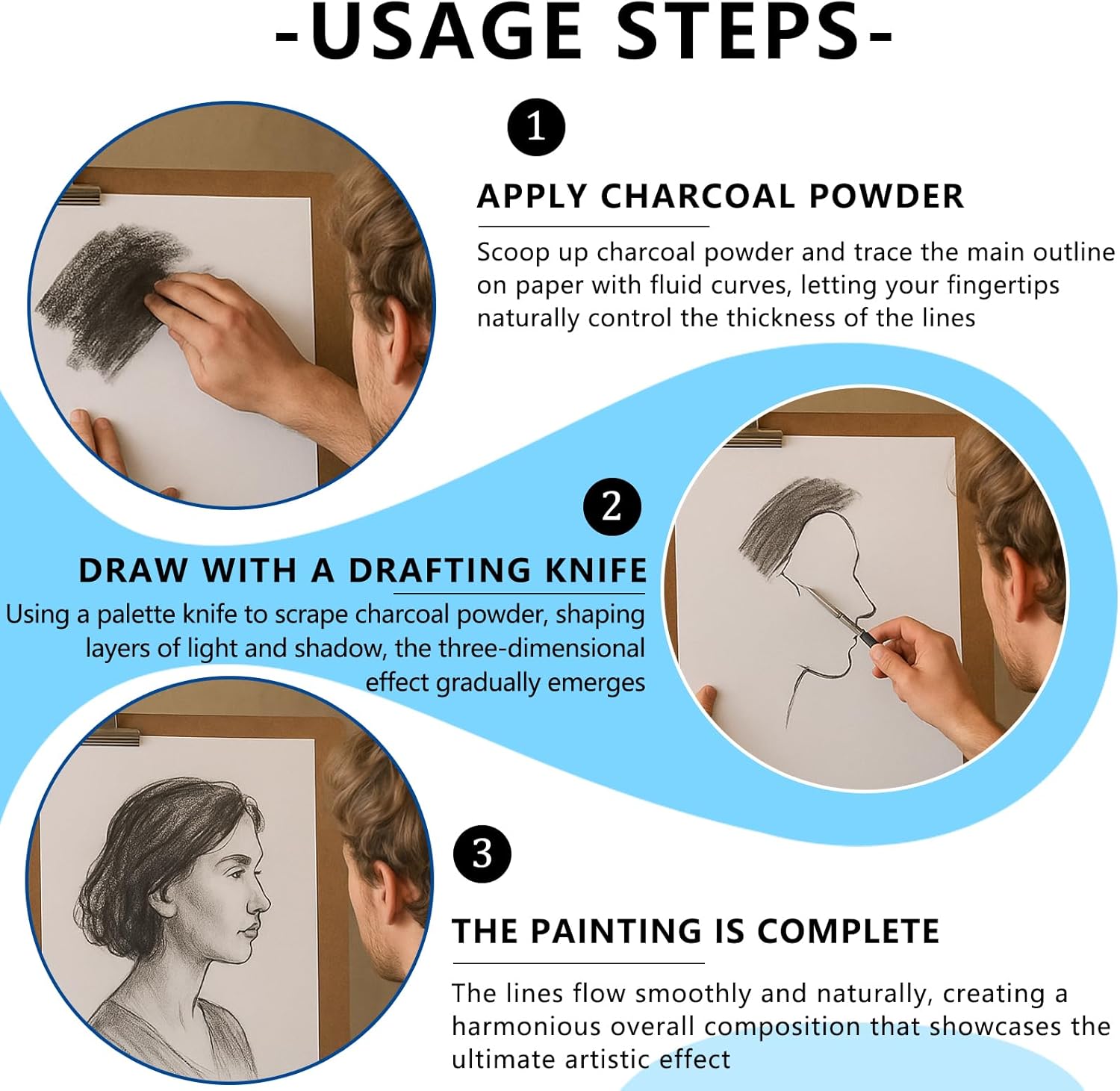 -USAGE STEPS-

1

APPLY CHARCOAL POWDER

Scoop up charcoal powder and trace the main outline on paper with fluid curves, letting your fingertips naturally control the thickness of the lines

2

DRAW WITH A DRAFTING KNIFE

Using a palette knife to scrape charcoal powder, shaping layers of light and shadow, the three-dimensional effect gradually emerges

3

THE PAINTING IS COMPLETE

The lines flow smoothly and naturally, creating a harmonious overall composition that showcases the ultimate artistic effect