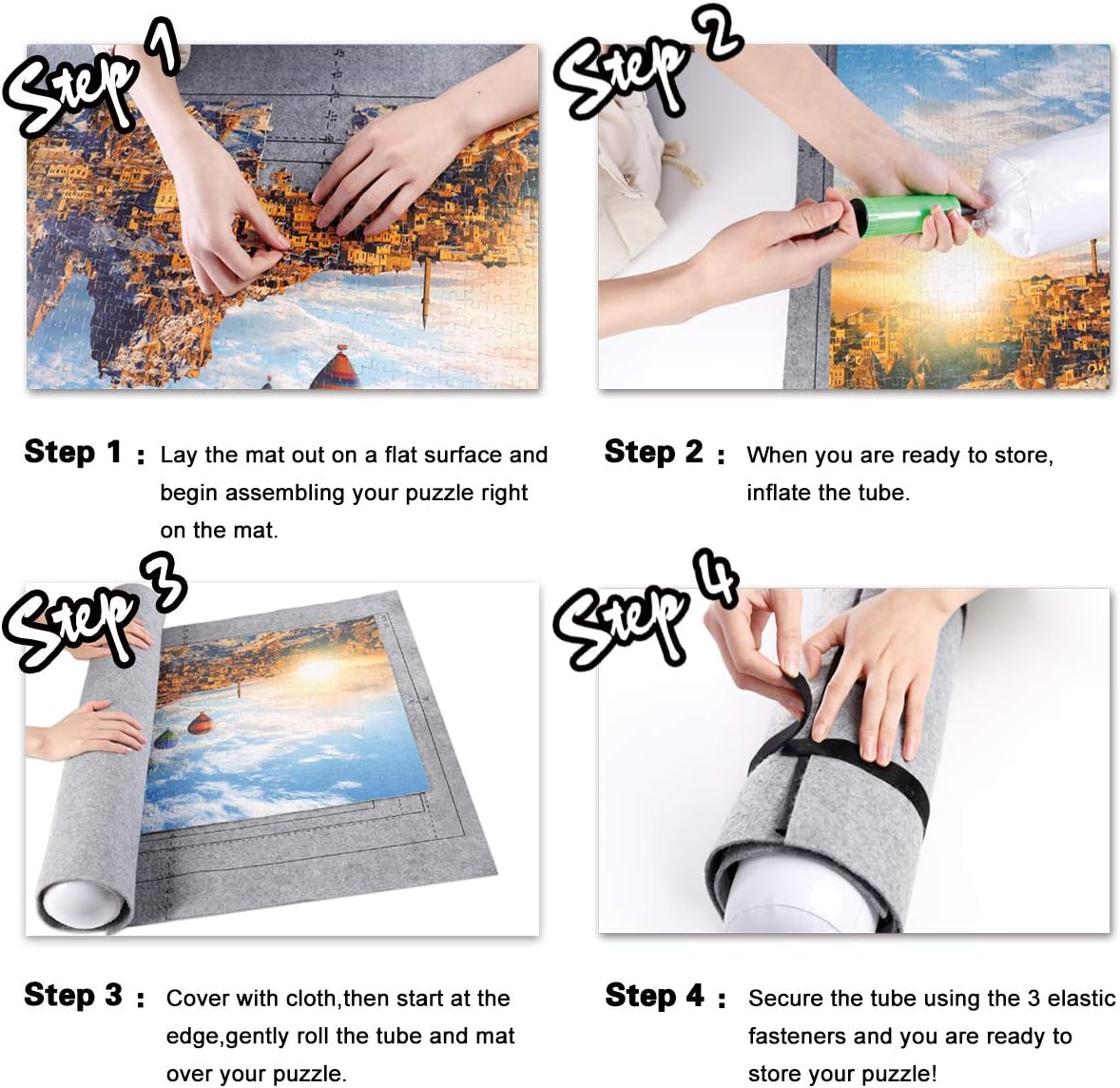 Step 1

Step 2

Step 1 : Lay the mat out on a flat surface and begin assembling your puzzle right on the mat.

Step 2 : When you are ready to store, inflate the tube.

Step 3

Step 4

Step 3 : Cover with cloth,then start at the edge,gently roll the tube and mat over your puzzle.

Step 4 : Secure the tube using the 3 elastic fasteners and you are ready to store your puzzle!