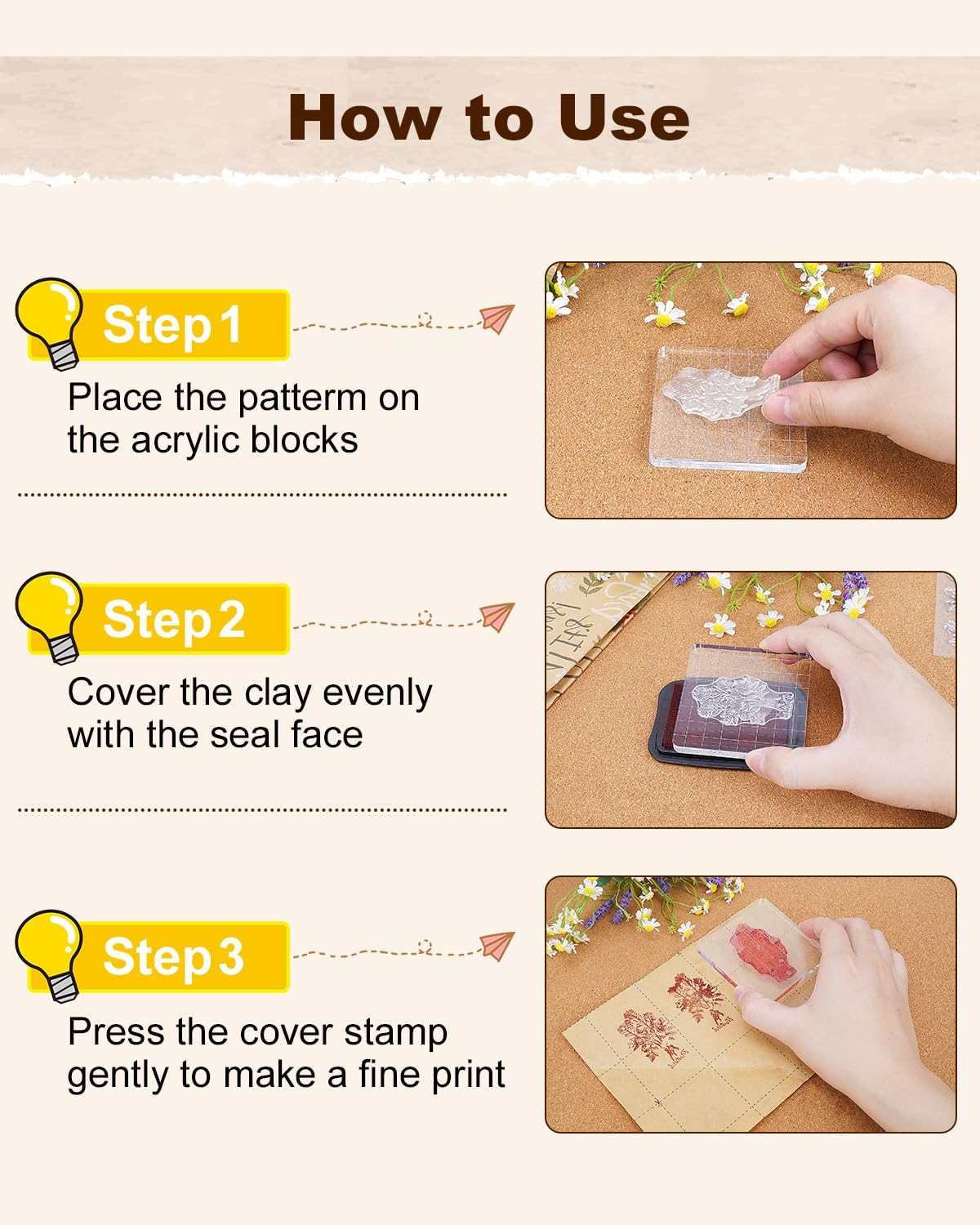 How to Use

Step 1

Place the patterm on the acrylic blocks

Step 2

Cover the clay evenly with the seal face

Step 3

Press the cover stamp gently to make a fine print