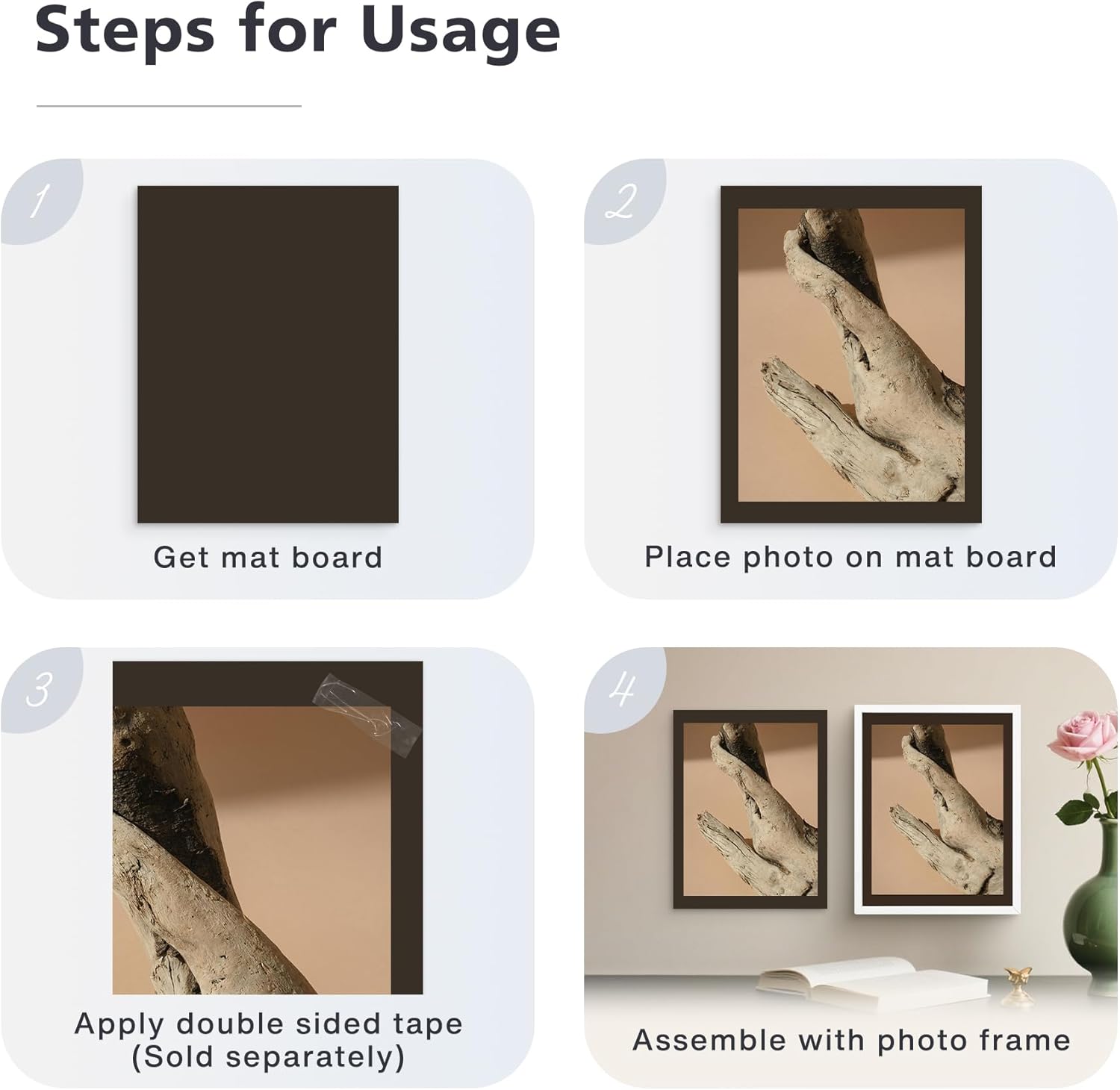 Steps for Usage

1

Get mat board

2

Place photo on mat board

3

Apply double sided tape (Sold separately)

4

Assemble with photo frame