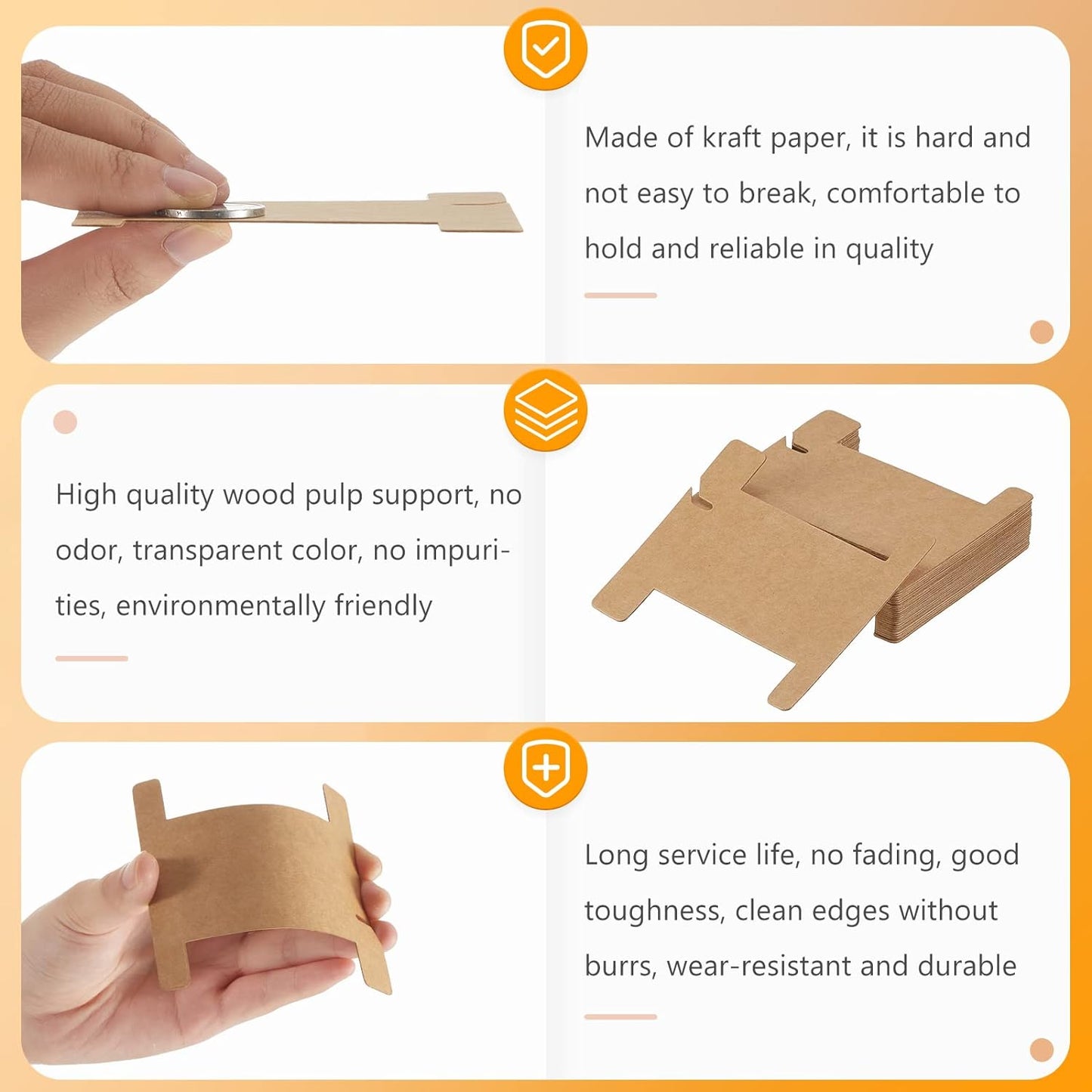 Made of kraft paper, it is hard and not easy to break, comfortable to hold and reliable in quality

High quality wood pulp support, no odor, transparent color, no impurities, environmentally friendly

Long service life, no fading, good toughness, clean edges without burrs, wear-resistant and durable