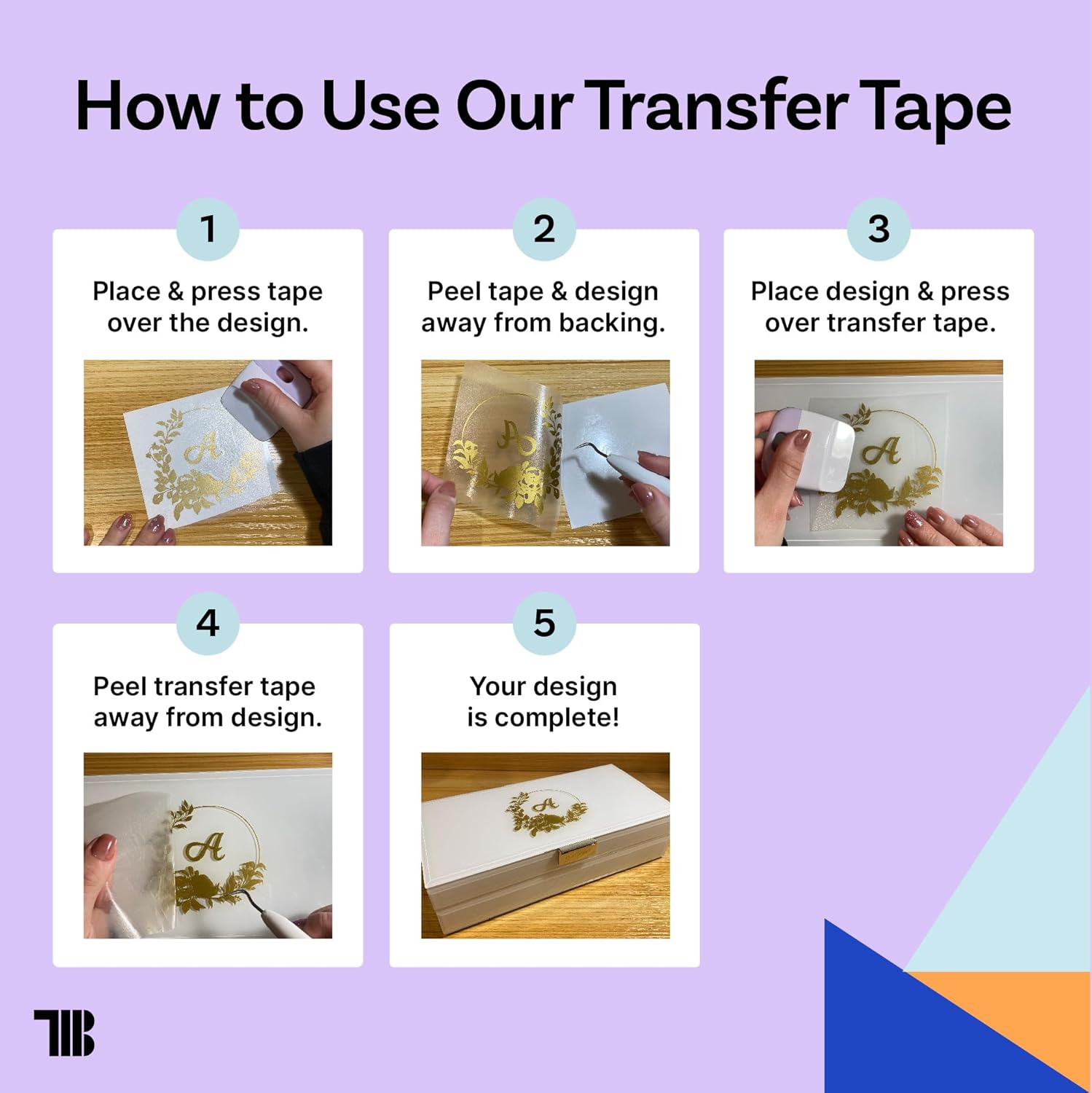 How to Use Our Transfer Tape

1

Place & press tape over the design.

A

2

Peel tape & design away from backing.

A

3

Place design & press over transfer tape.

A

4

Peel transfer tape away from design.

A

5

Your design is complete!

A

TB