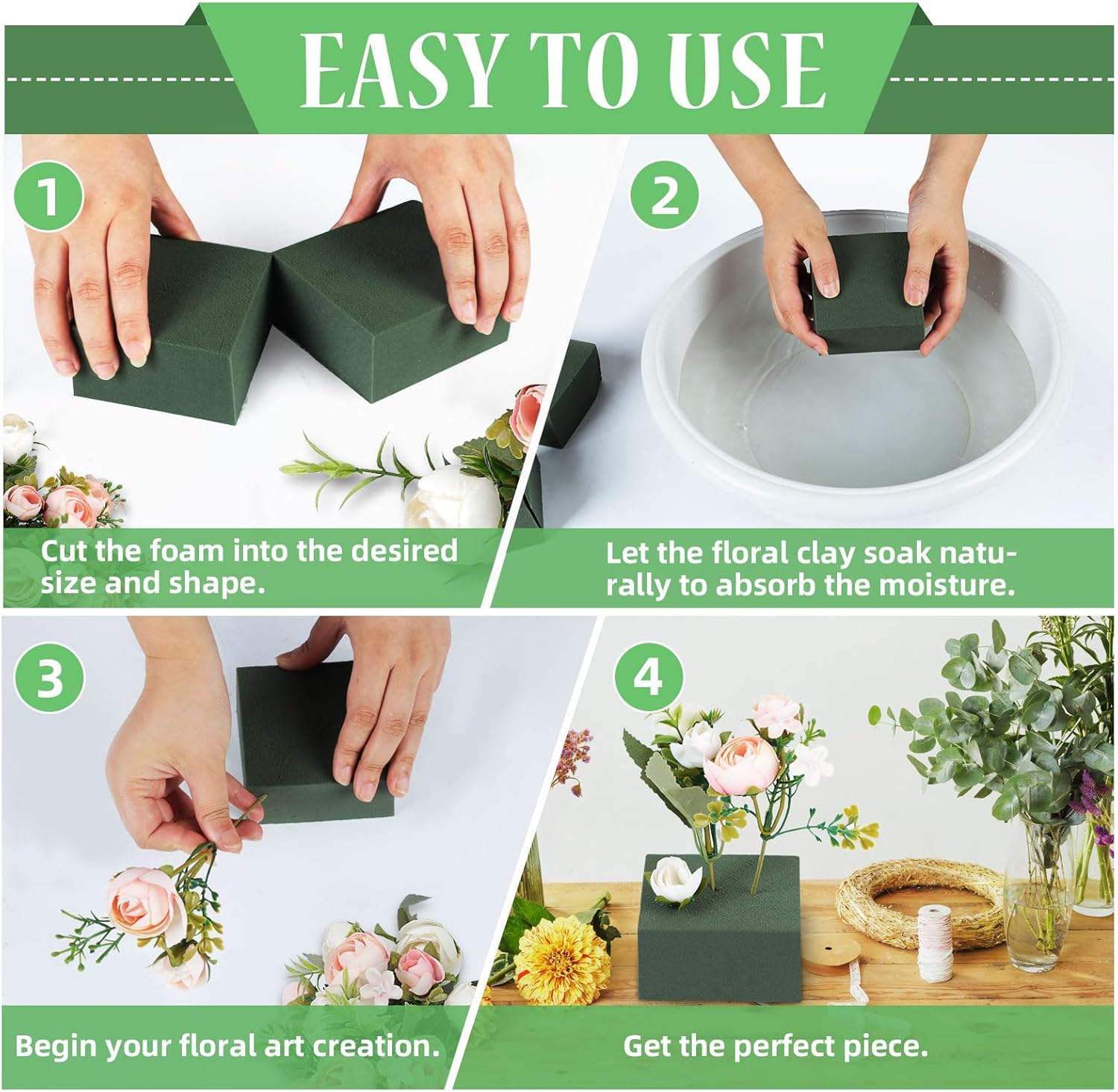 EASY TO USE

1

Cut the foam into the desired size and shape.

2

Let the floral clay soak naturally to absorb the moisture.

3

Begin your floral art creation.

4

Get the perfect piece.