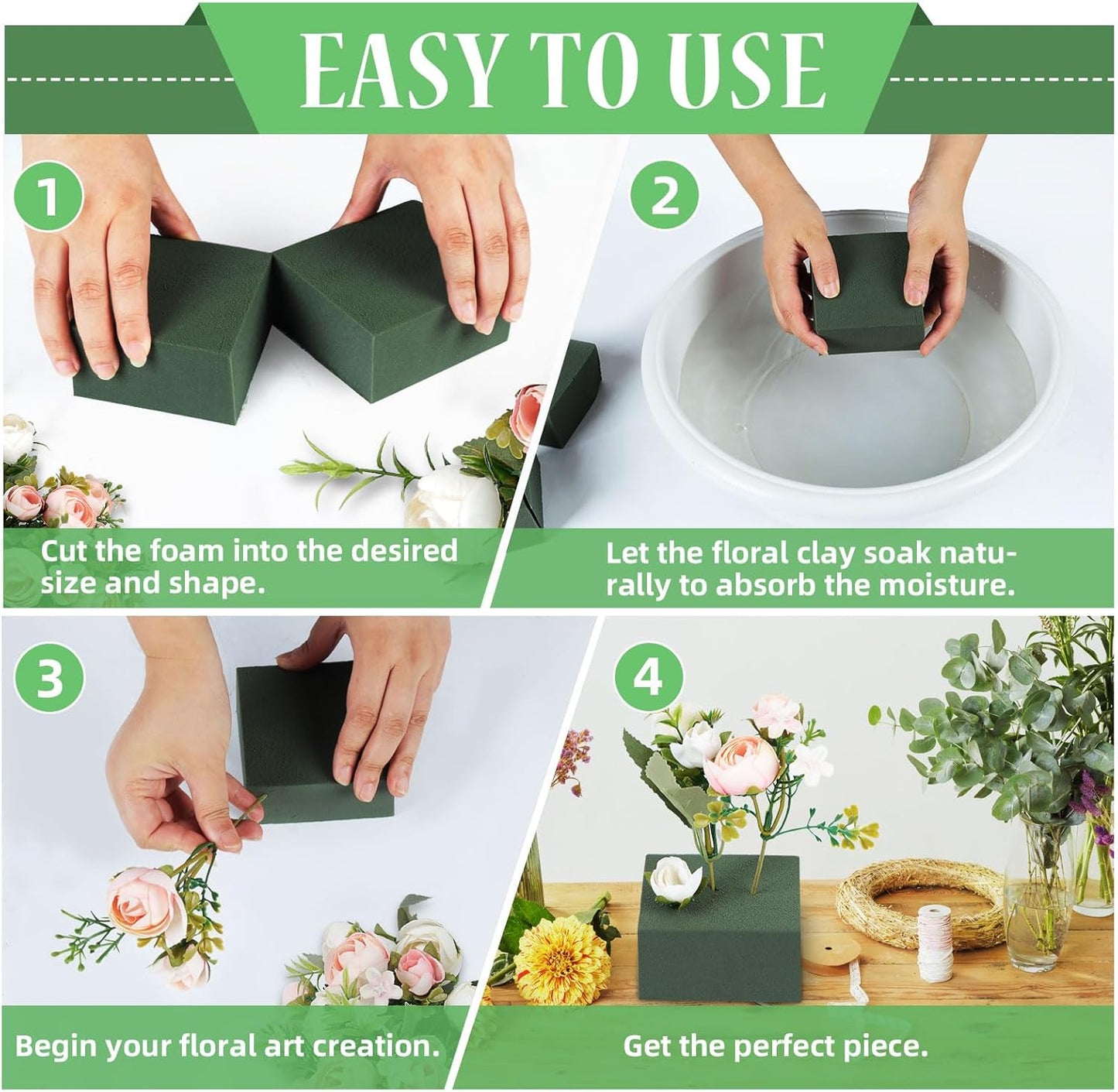 EASY TO USE

1

Cut the foam into the desired size and shape.

2

Let the floral clay soak naturally to absorb the moisture.

3

Begin your floral art creation.

4

Get the perfect piece.