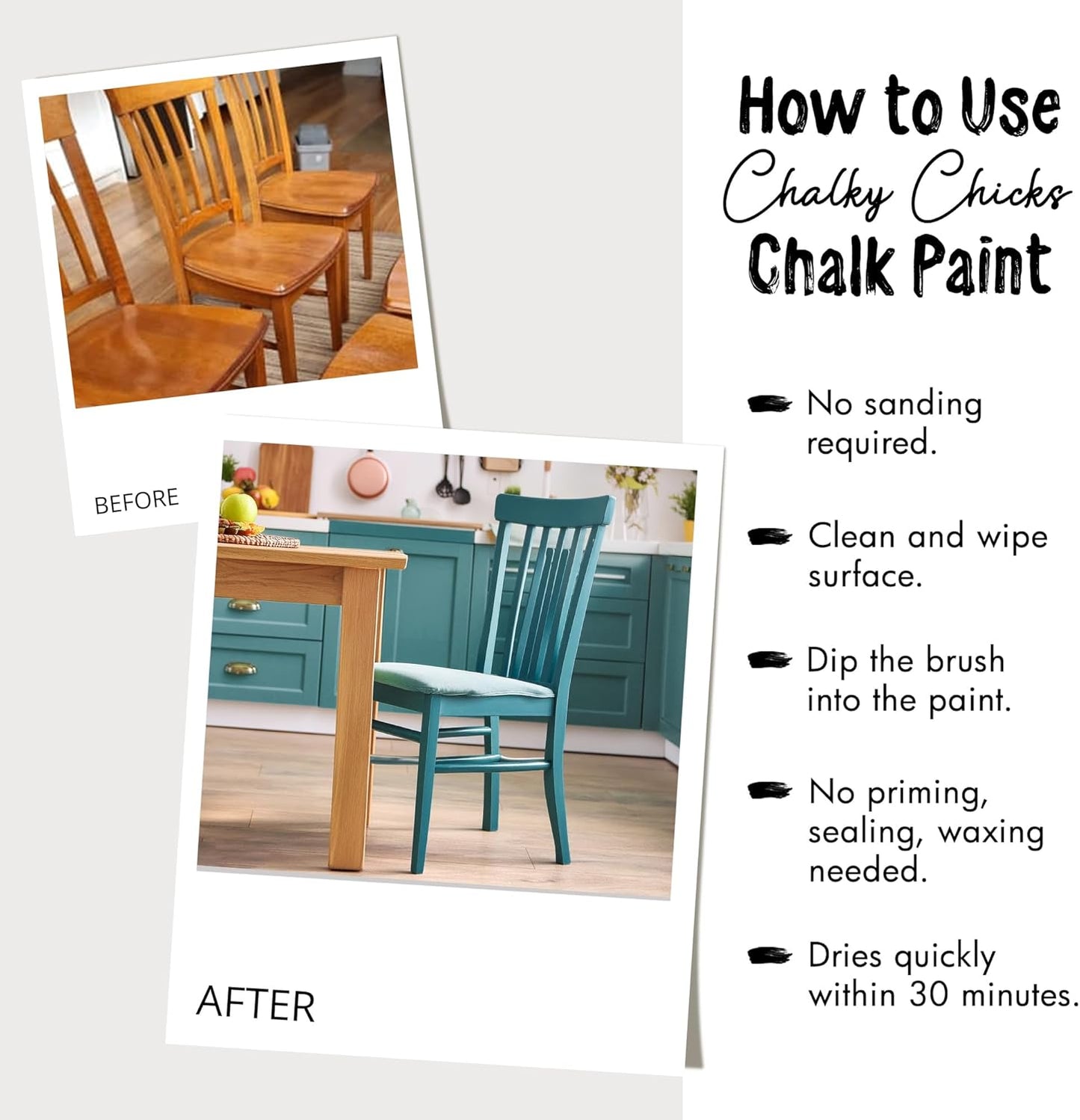 BEFORE

AFTER

How to Use Chalky Chicks Chalk Paint

No sanding required.

Clean and wipe surface.

Dip the brush into the paint.

No priming, sealing, waxing needed.

Dries quickly within 30 minutes.