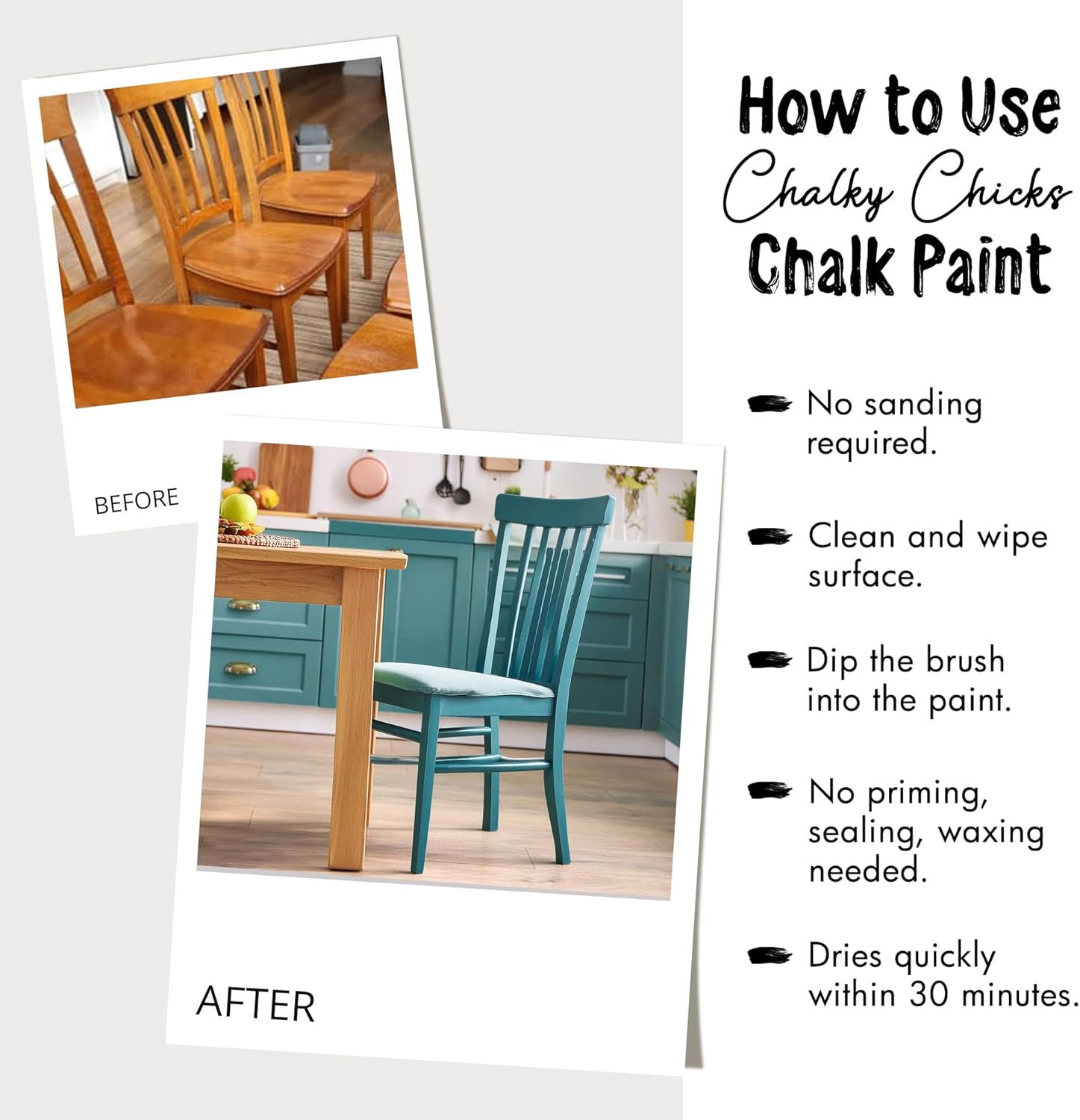 BEFORE

AFTER

How to Use
Chalky Chicks
Chalk Paint

No sanding required.

Clean and wipe surface.

Dip the brush into the paint.

No priming, sealing, waxing needed.

Dries quickly within 30 minutes.