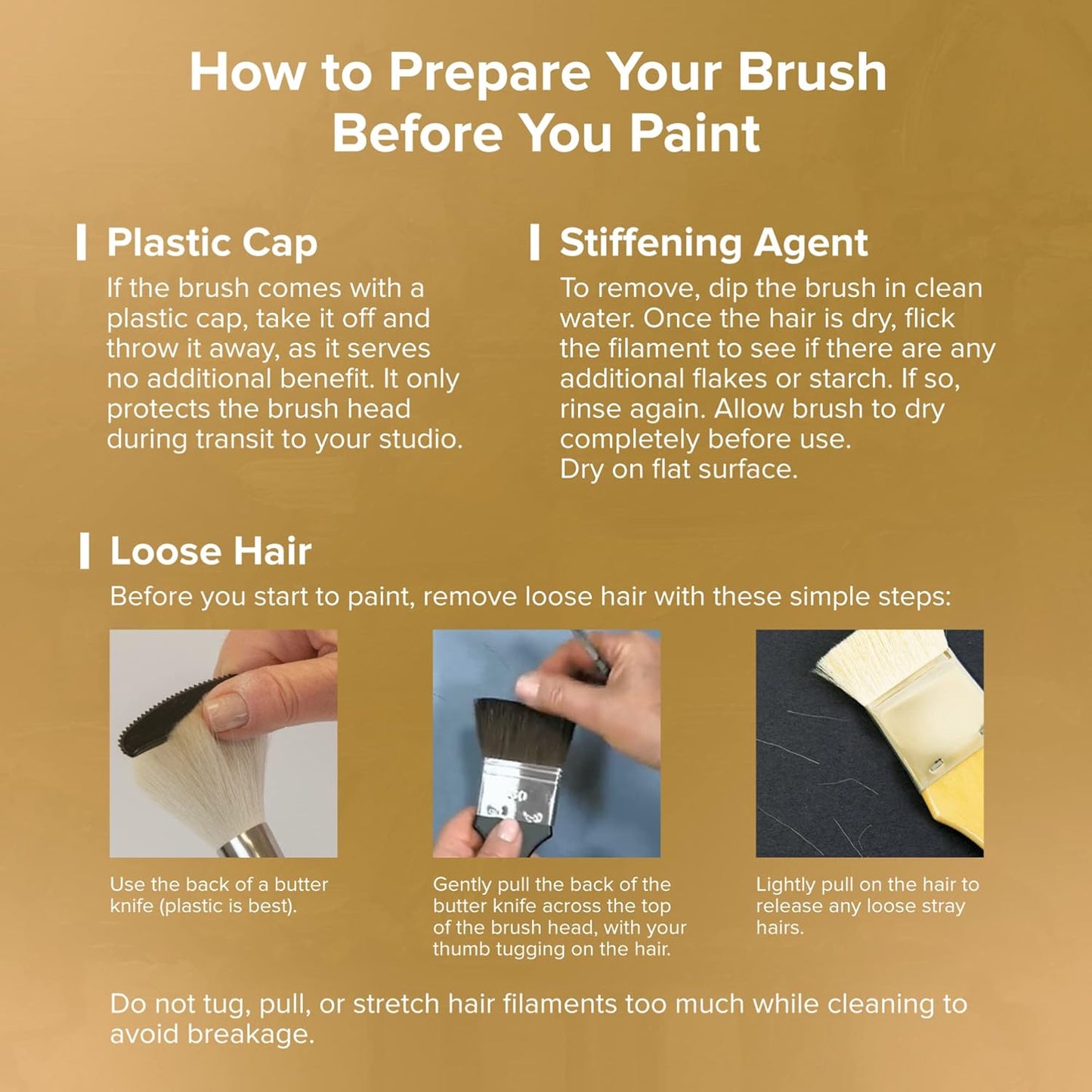 How to Prepare Your Brush Before You Paint

Plastic Cap

If the brush comes with a plastic cap, take it off and throw it away, as it serves no additional benefit. It only protects the brush head during transit to your studio.

Stiffening Agent

To remove, dip the brush in clean water. Once the hair is dry, flick the filament to see if there are any additional flakes or starch. If so, rinse again. Allow brush to dry completely before use.
Dry on flat surface.

Loose Hair

Before you start to paint, remove loose hair with these simple steps:

Use the back of a butter knife (plastic is best).

Gently pull the back of the butter knife across the top of the brush head, with your thumb tugging on the hair.

Lightly pull on the hair to release any loose stray hairs.

Do not tug, pull, or stretch hair filaments too much while cleaning to avoid breakage.