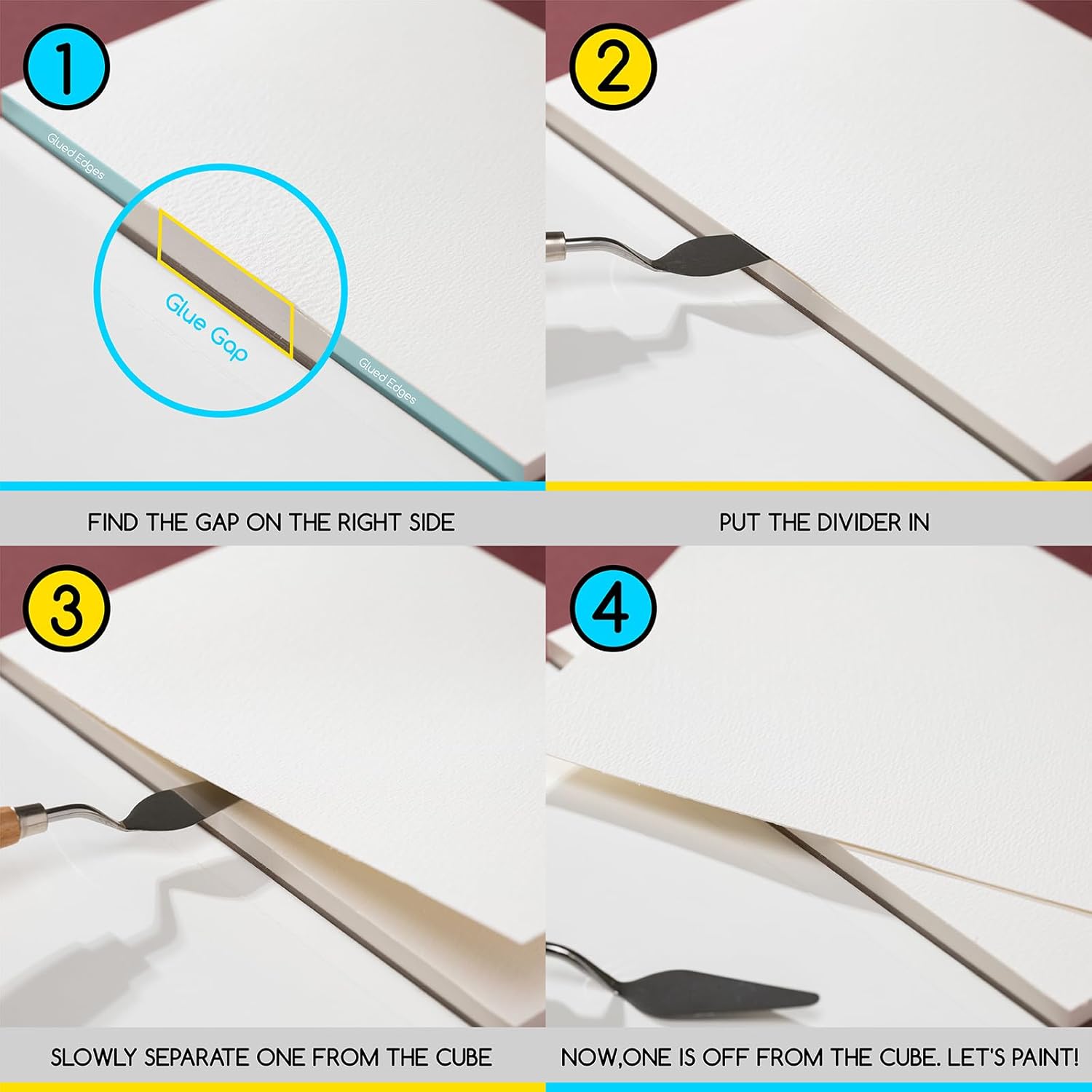 1

Glued Edges

Glue Gap

Glued Edges

FIND THE GAP ON THE RIGHT SIDE

2

PUT THE DIVIDER IN

3

SLOWLY SEPARATE ONE FROM THE CUBE

4

NOW,ONE IS OFF FROM THE CUBE. LET'S PAINT!