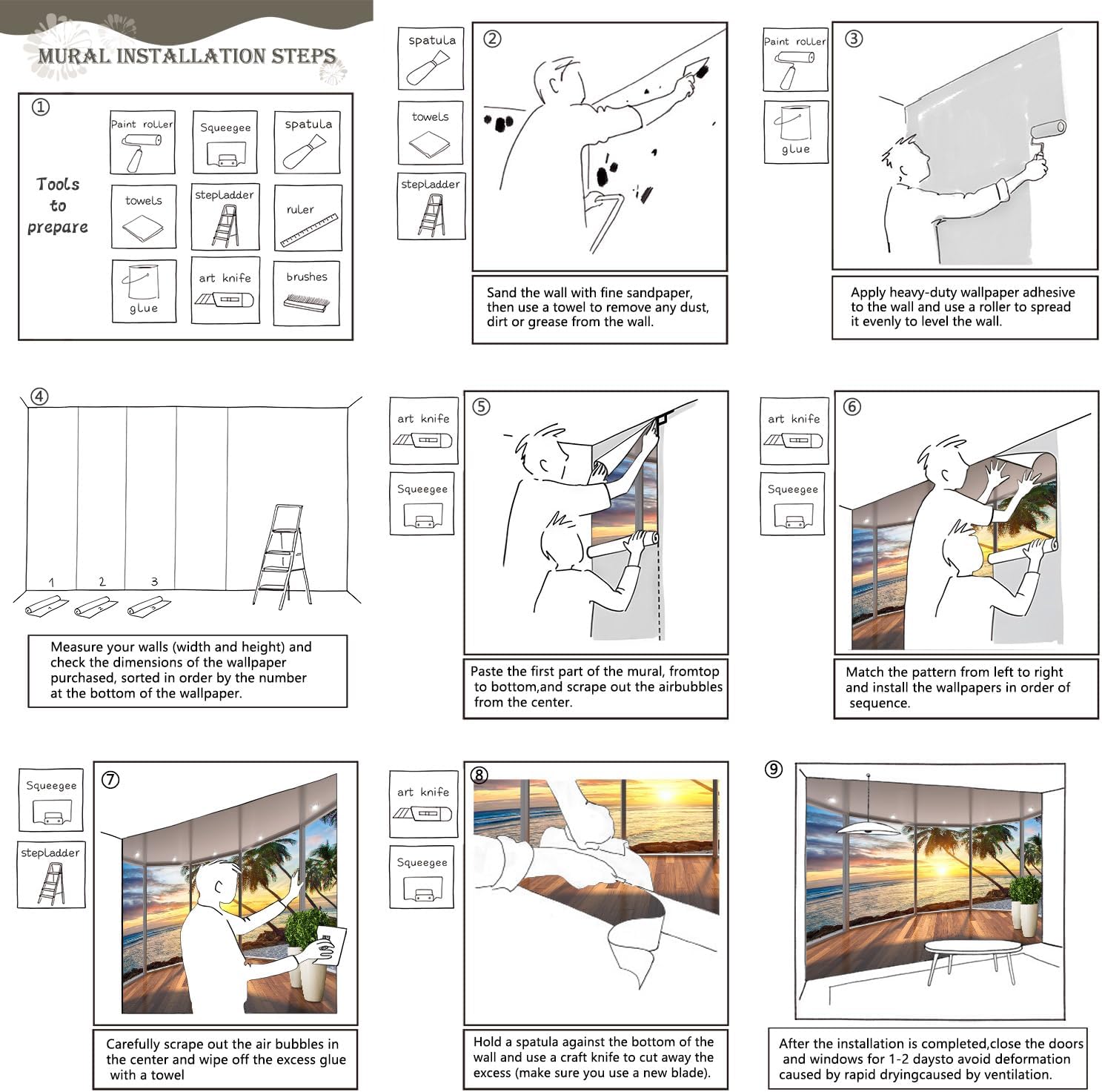 MURAL INSTALLATION STEPS

①

Tools to prepare

Paint roller
Squeegee
spatula
towels
stepladder
ruler
glue
art knife
brushes

spatula
towels
stepladder

②

Sand the wall with fine sandpaper, then use a towel to remove any dust, dirt or grease from the wall.

Paint roller
glue

③

Apply heavy-duty wallpaper adhesive to the wall and use a roller to spread it evenly to level the wall.

④

1 2 3

Measure your walls (width and height) and check the dimensions of the wallpaper purchased, sorted in order by the number at the bottom of the wallpaper.

art knife
Squeegee

⑤

Paste the first part of the mural, fromtop to bottom,and scrape out the airbubbles from the center.

art knife
Squeegee

⑥

Match the pattern from left to right and install the wallpapers in order of sequence.

Squeegee
stepladder

⑦

Carefully scrape out the air bubbles in the center and wipe off the excess glue with a towel

art knife
Squeegee

⑧

Hold a spatula against the bottom of the wall and use a craft knife to cut away the excess (make sure you use a new blade).

⑨

After the installation is completed,close the doors and windows for 1-2 daysto avoid deformation caused by rapid dryingcaused by ventilation.