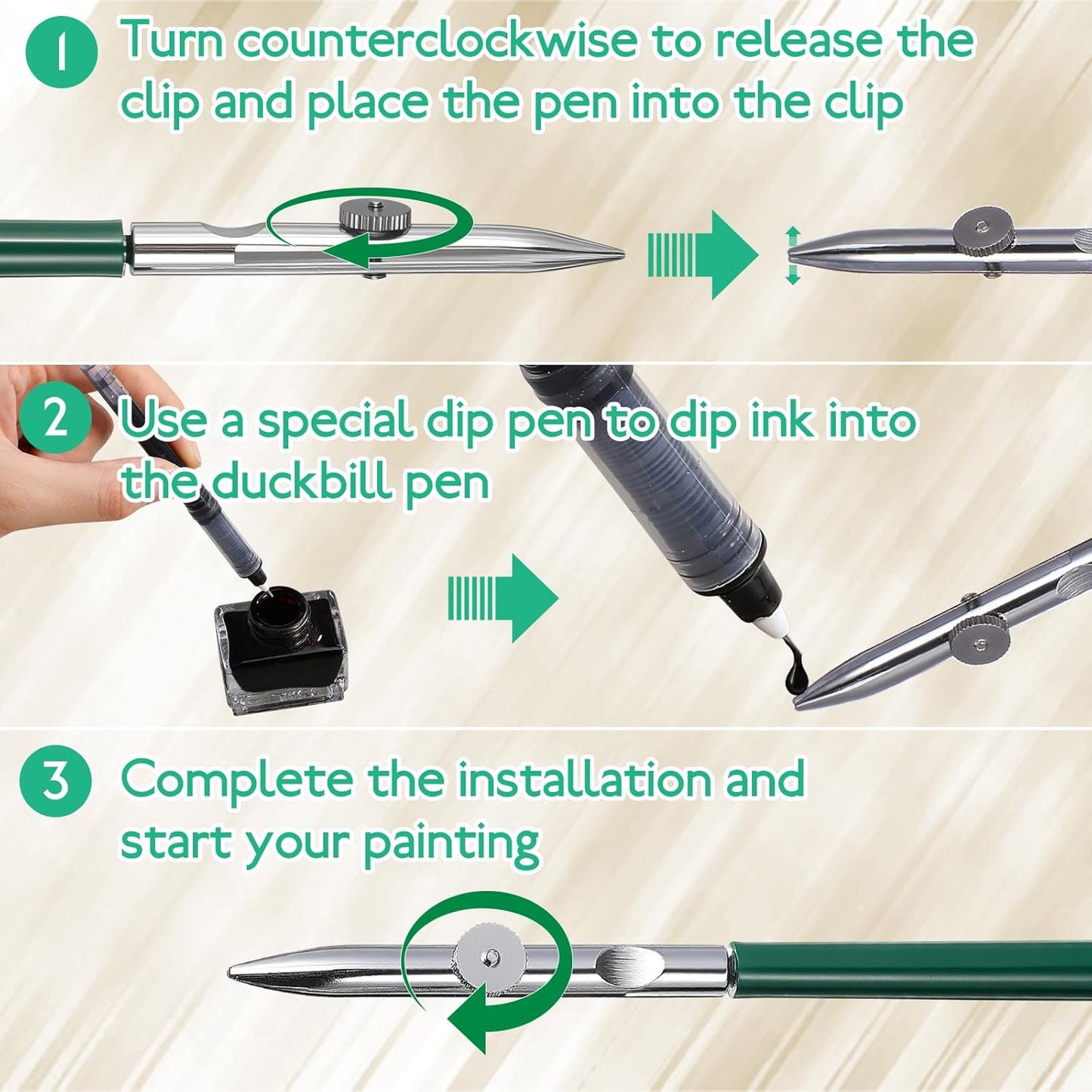 1 Turn counterclockwise to release the clip and place the pen into the clip

2 Use a special dip pen to dip ink into the duckbill pen

3 Complete the installation and start your painting