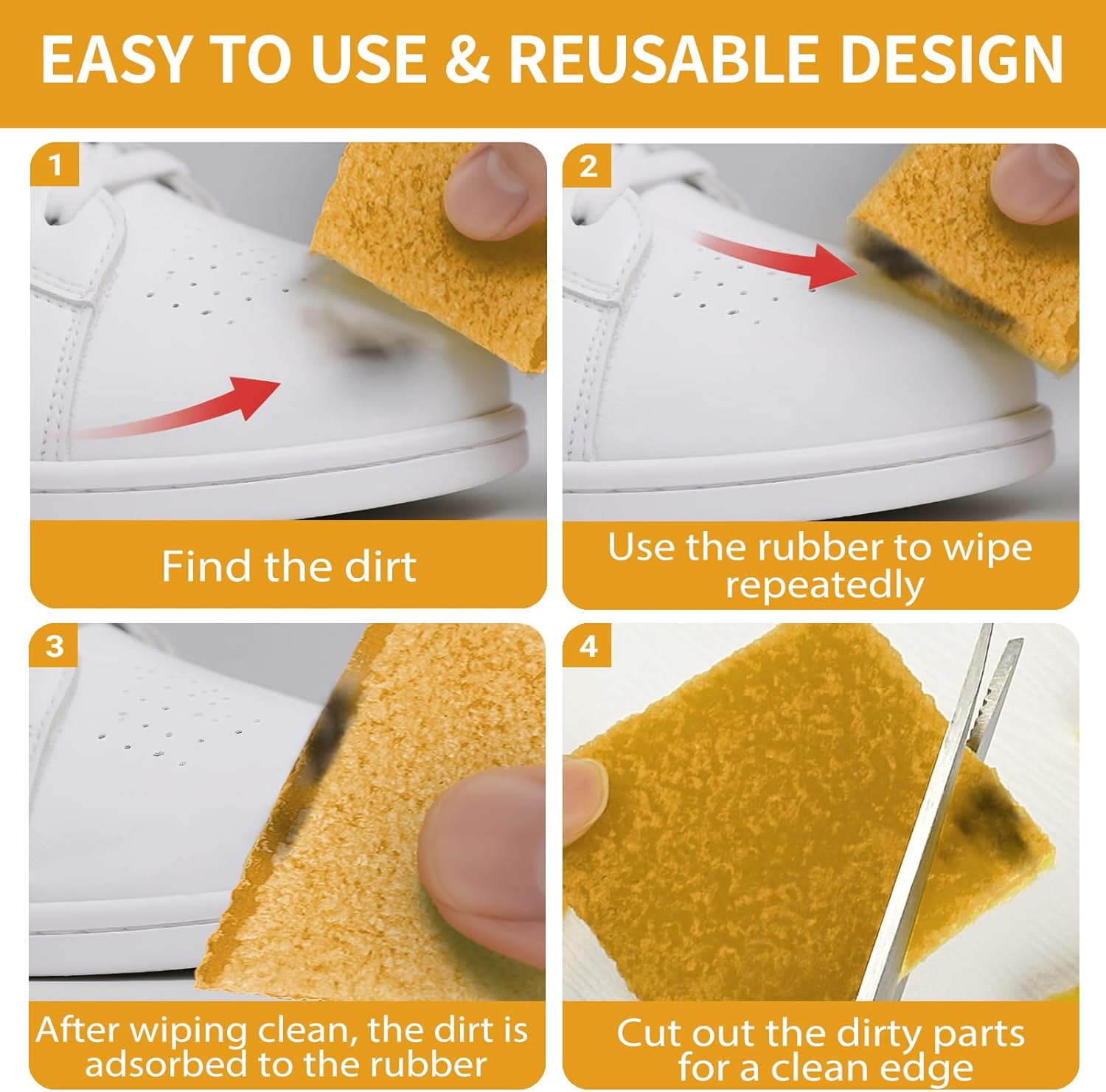 EASY TO USE & REUSABLE DESIGN

1

Find the dirt

2

Use the rubber to wipe repeatedly

3

After wiping clean, the dirt is adsorbed to the rubber

4

Cut out the dirty parts for a clean edge