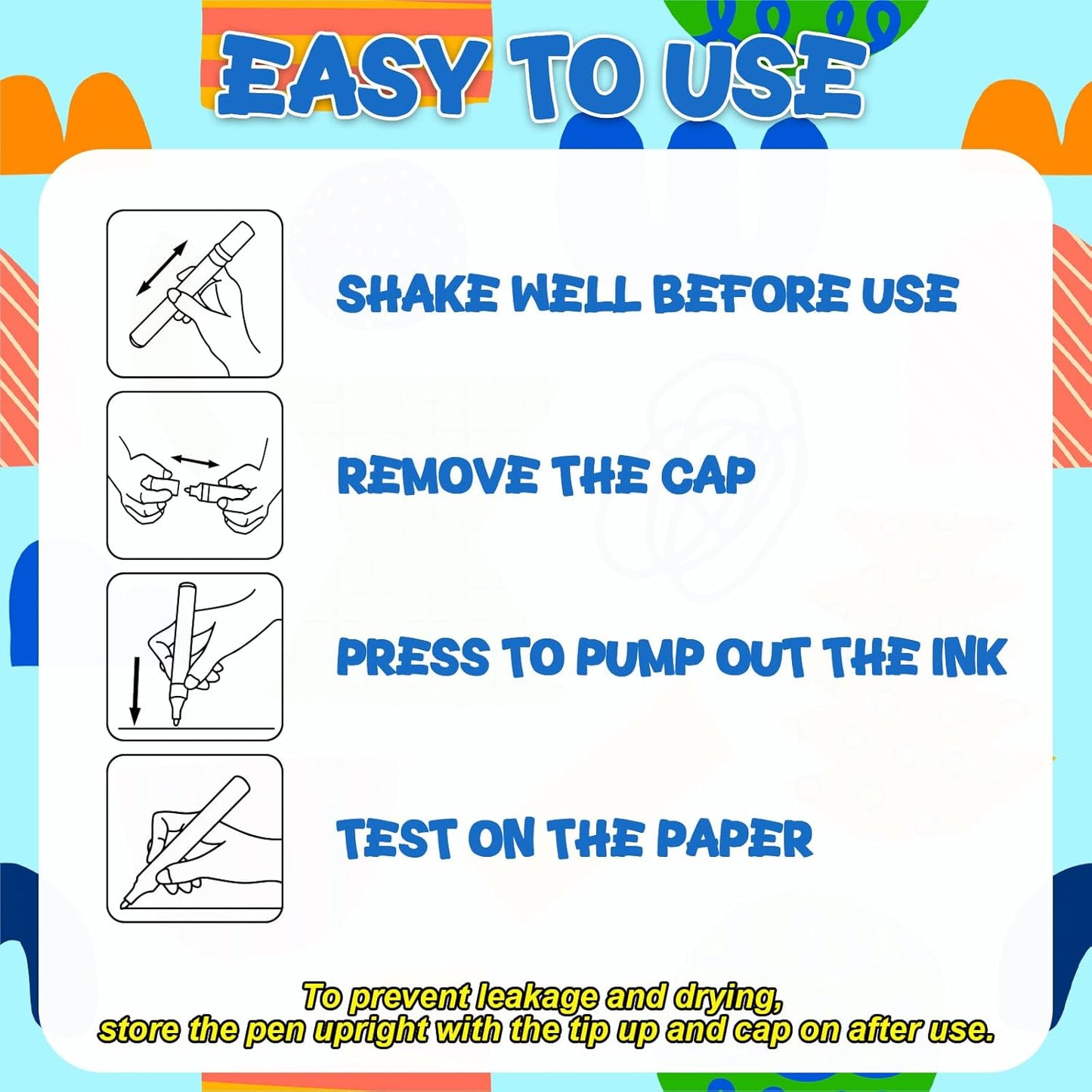 EASY TO USE

SHAKE WELL BEFORE USE

REMOVE THE CAP

PRESS TO PUMP OUT THE INK

TEST ON THE PAPER

To prevent leakage and drying, store the pen upright with the tip up and cap on after use.