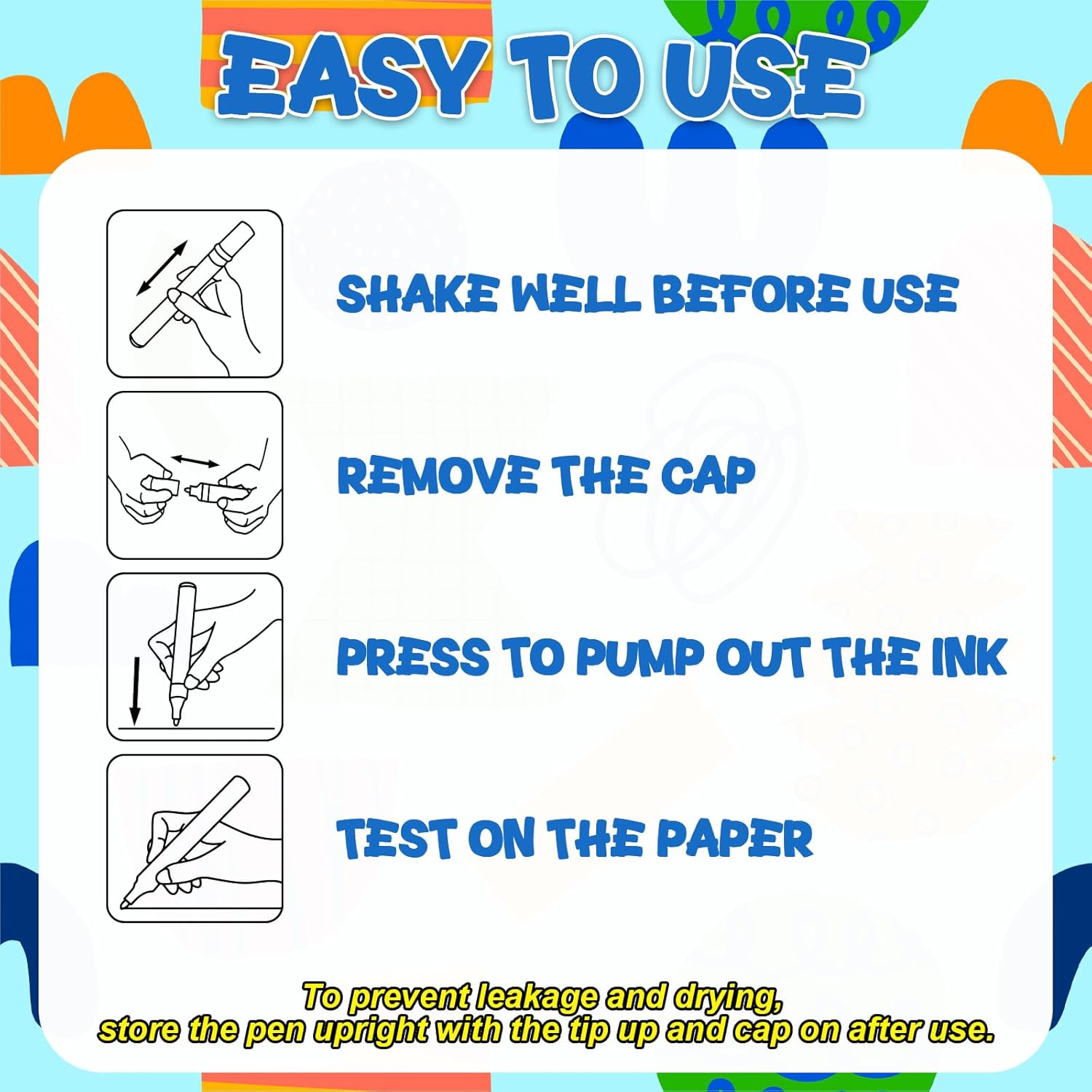 EASY TO USE

SHAKE WELL BEFORE USE

REMOVE THE CAP

PRESS TO PUMP OUT THE INK

TEST ON THE PAPER

To prevent leakage and drying, store the pen upright with the tip up and cap on after use.