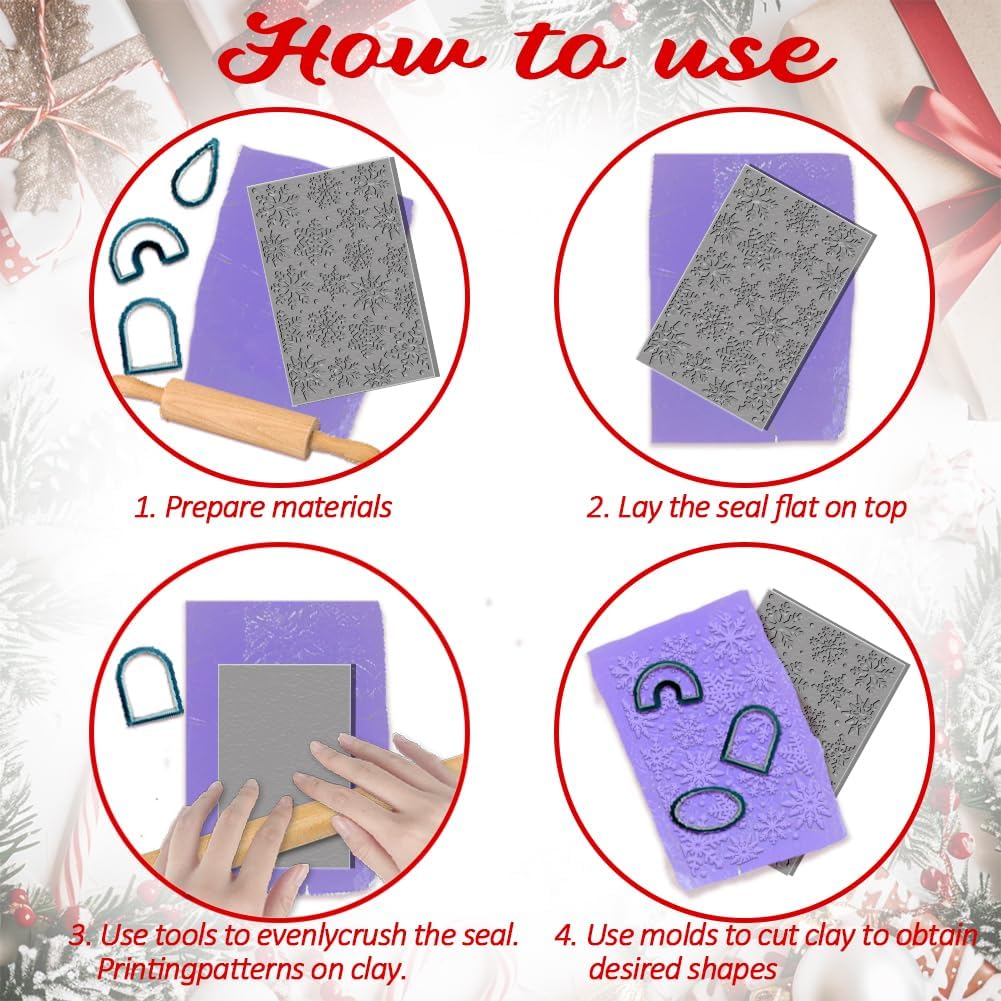 How to use

1. Prepare materials

2. Lay the seal flat on top

3. Use tools to evenlycrush the seal. Printingpatterns on clay.

4. Use molds to cut clay to obtain desired shapes