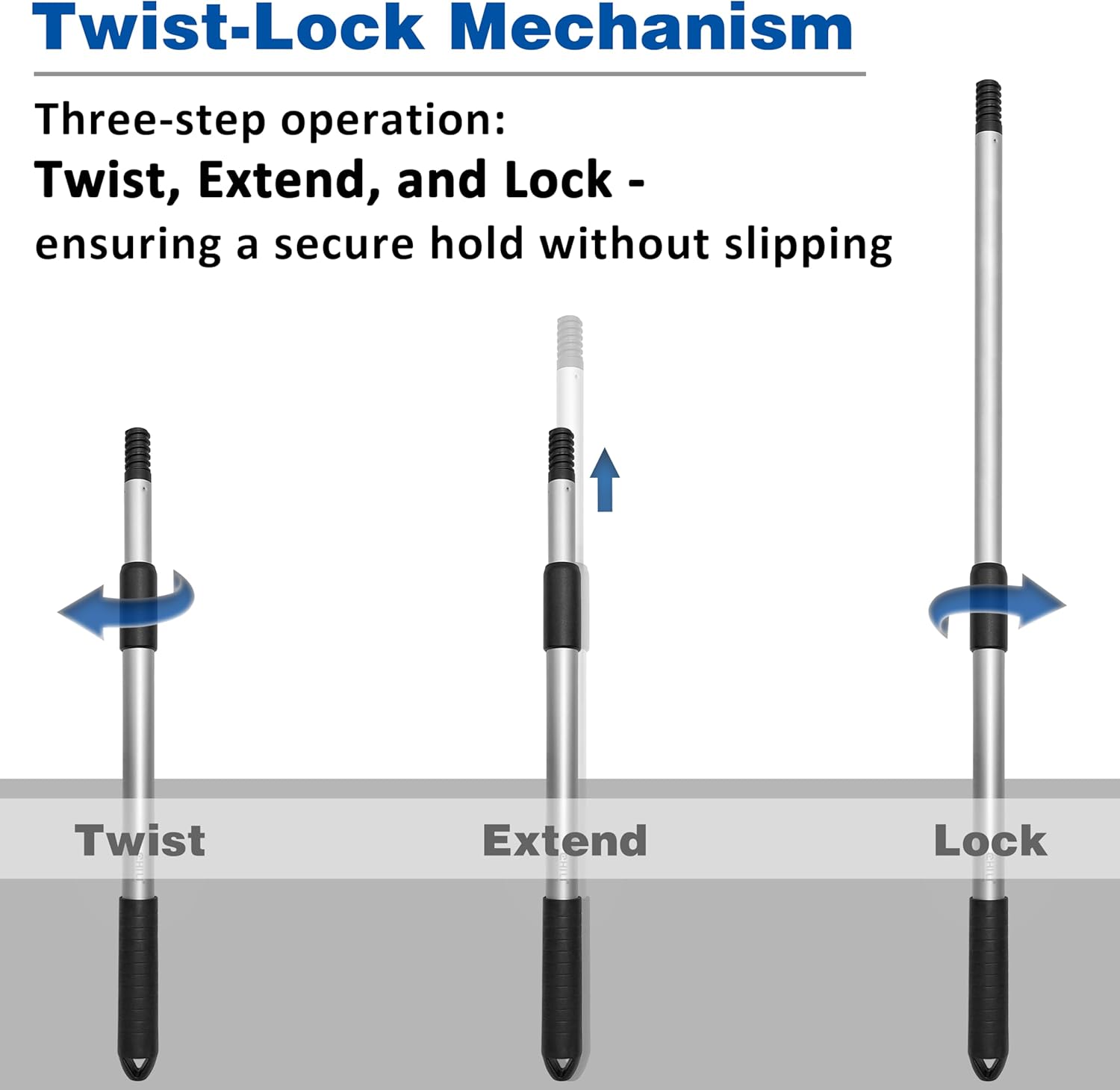 Twist-Lock Mechanism

Three-step operation:
Twist, Extend, and Lock -
ensuring a secure hold without slipping

Twist

Extend

Lock