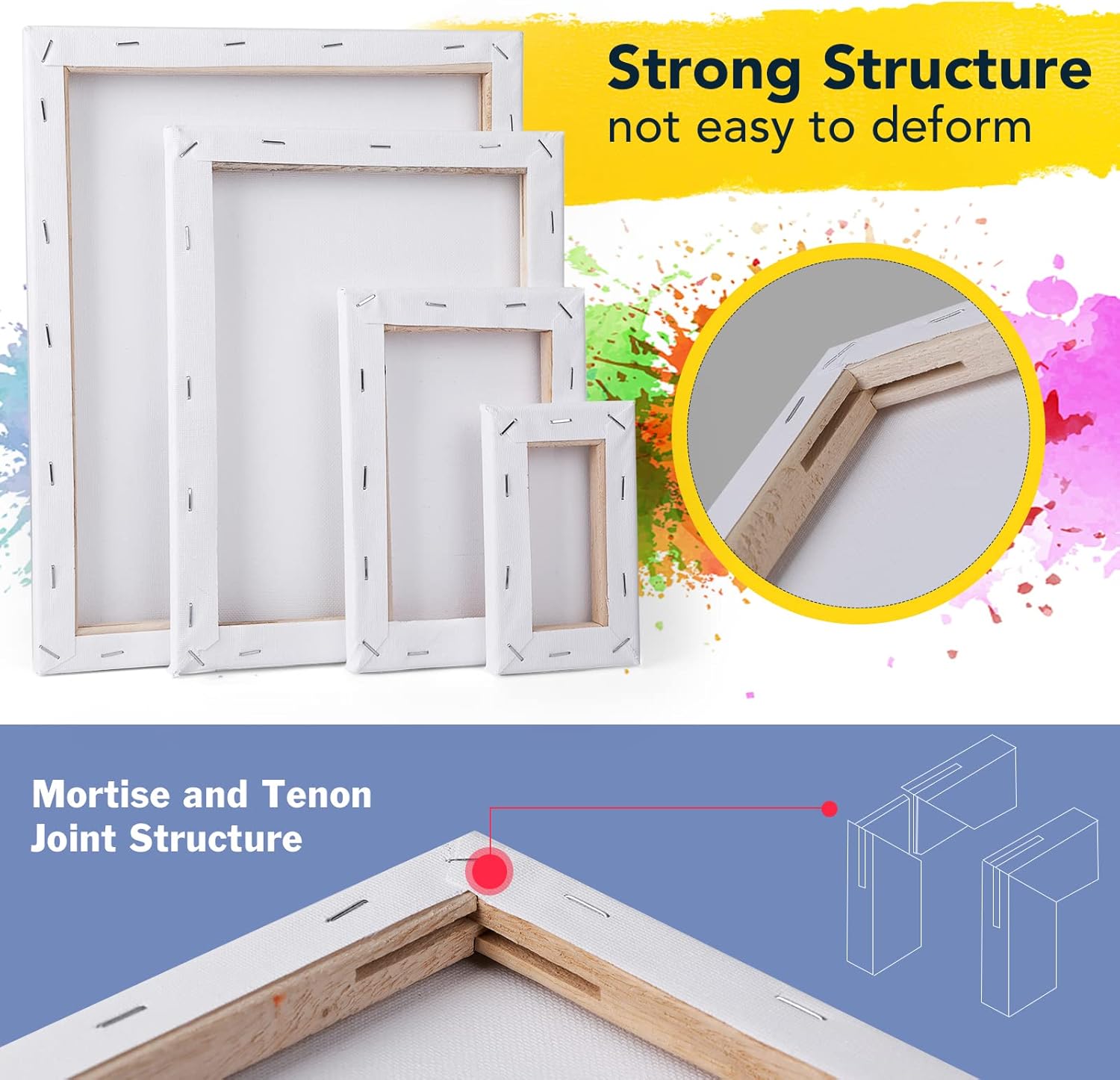 Strong Structure
not easy to deform

Mortise and Tenon
Joint Structure