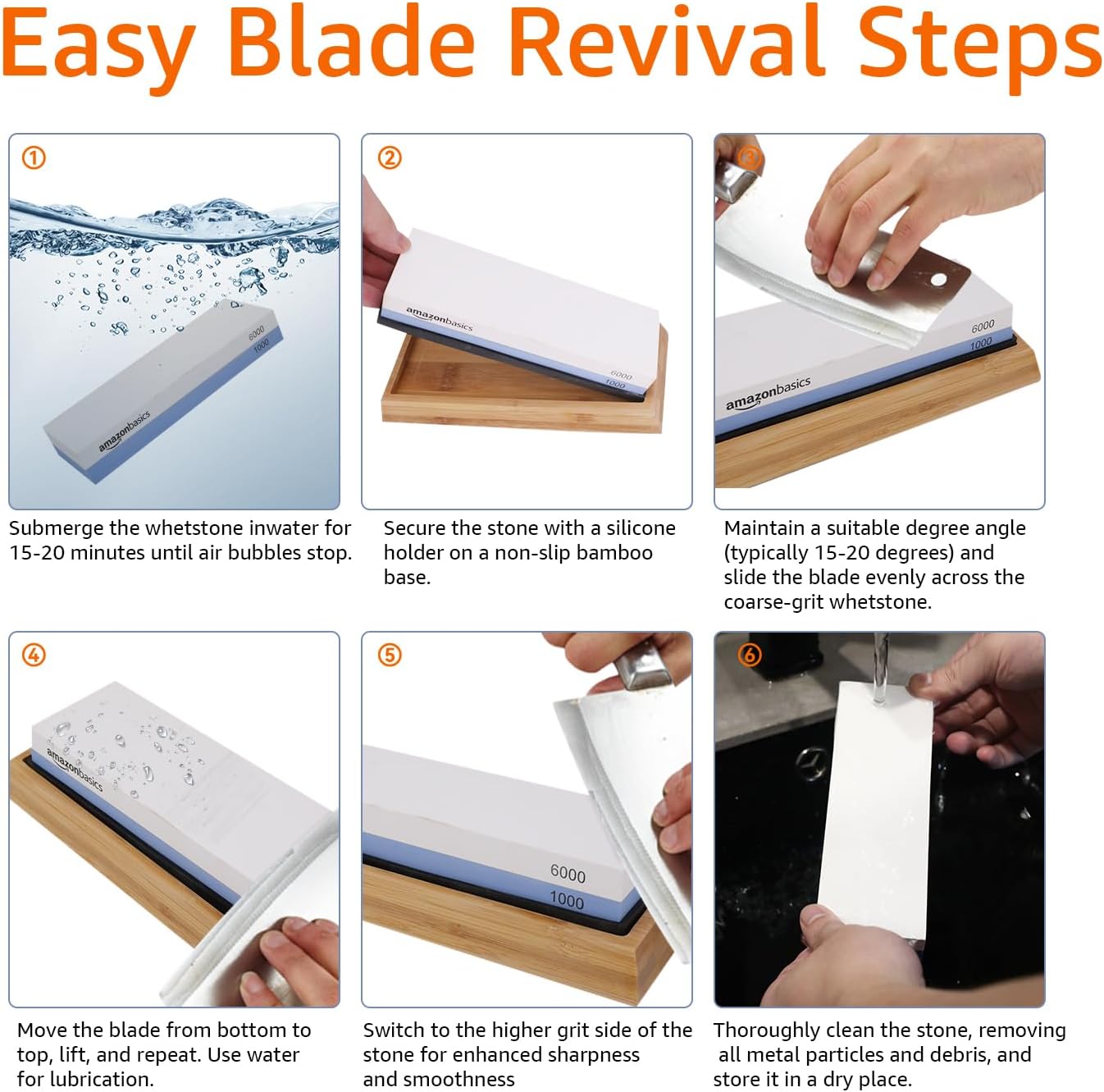 Easy Blade Revival Steps

①

6000
1000
amazonbasics

Submerge the whetstone inwater for 15-20 minutes until air bubbles stop.

②

amazonbasics
6000
1000

Secure the stone with a silicone holder on a non-slip bamboo base.

③

6000
1000
amazonbasics

Maintain a suitable degree angle (typically 15-20 degrees) and slide the blade evenly across the coarse-grit whetstone.

④

amazonbasics

Move the blade from bottom to top, lift, and repeat. Use water for lubrication.

⑤

6000
1000

Switch to the higher grit side of the stone for enhanced sharpness and smoothness

⑥

Thoroughly clean the stone, removing all metal particles and debris, and store it in a dry place.