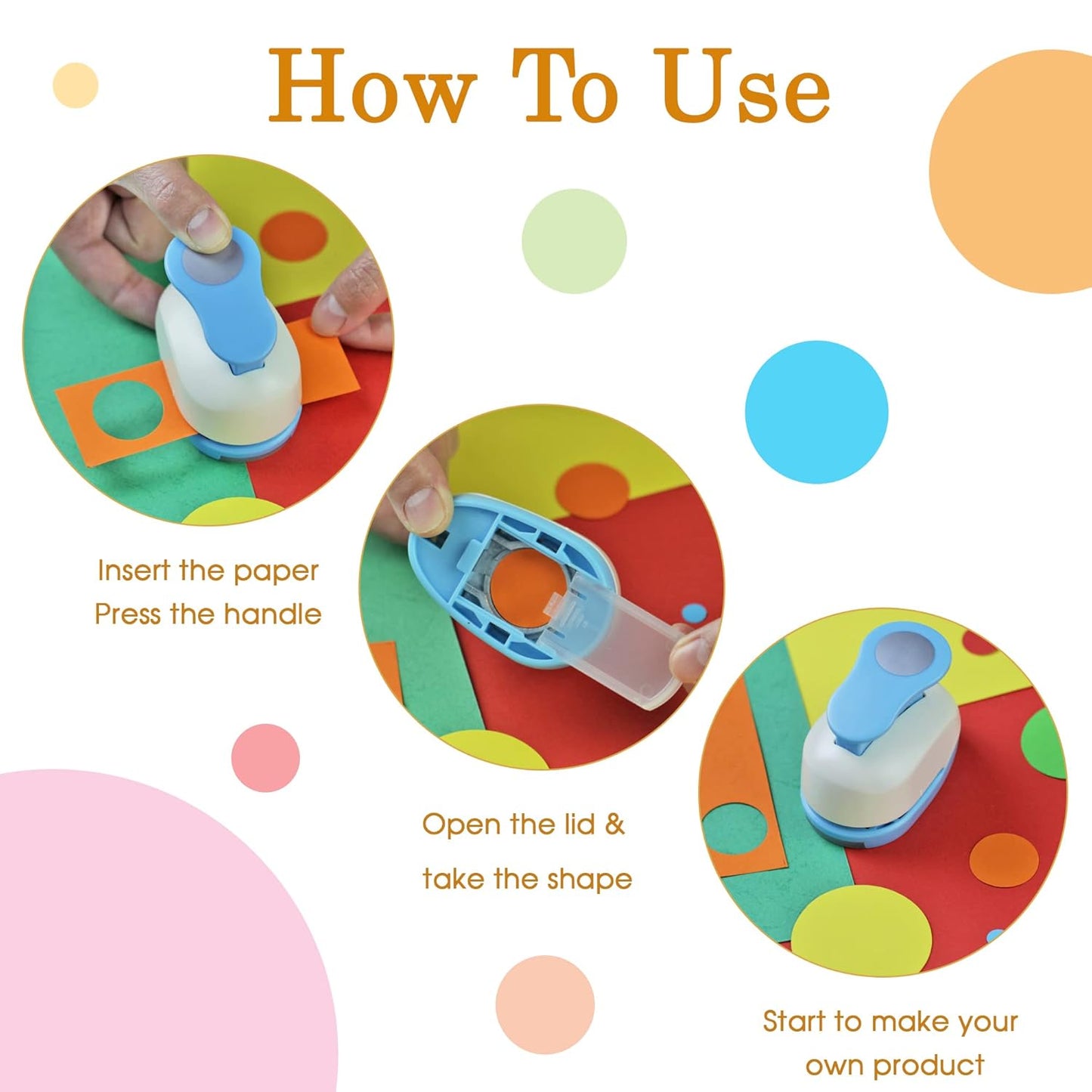 How To Use

Insert the paper
Press the handle

Open the lid &
take the shape

Start to make your
own product