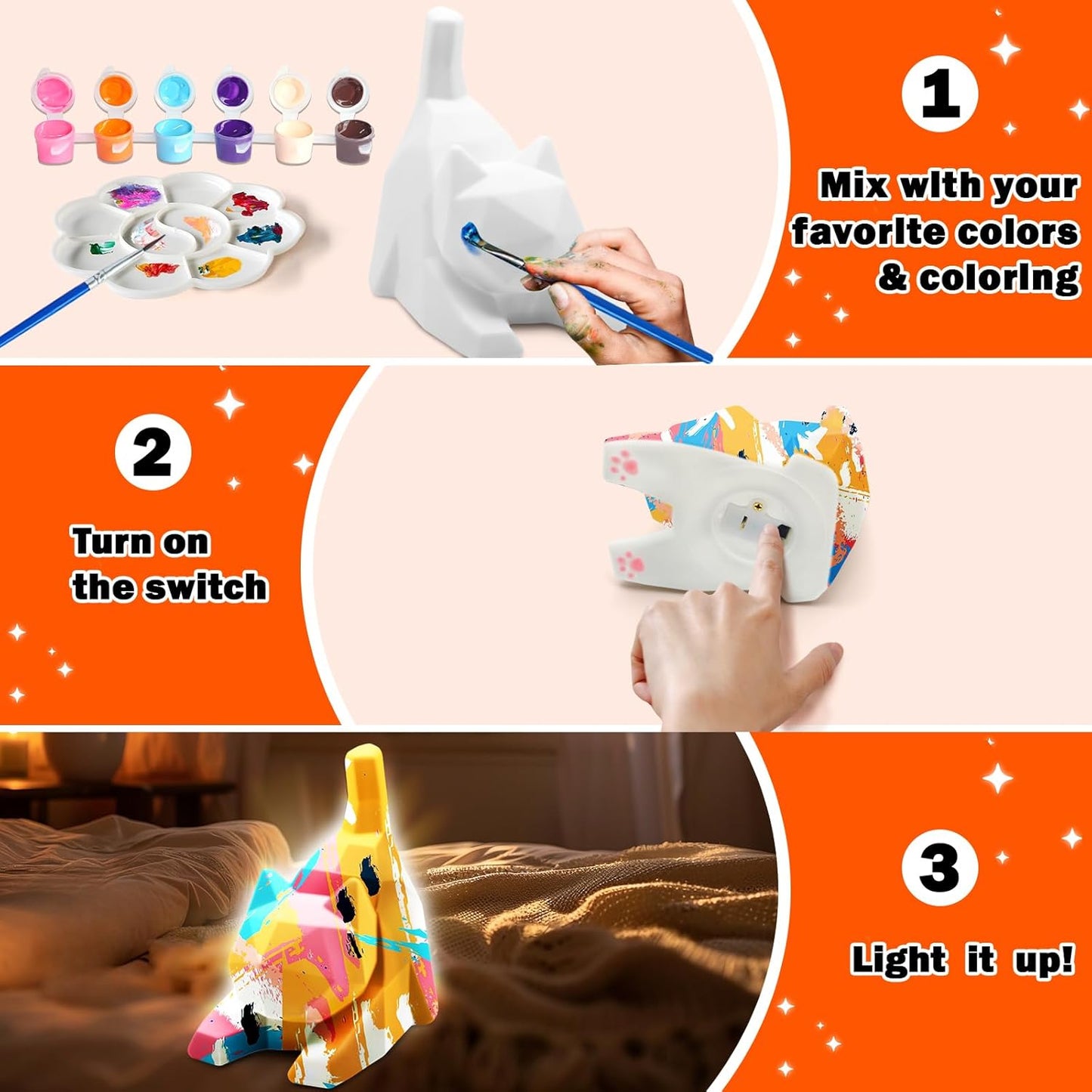 1

Mix with your favorite colors & coloring

2

Turn on the switch

3

Light it up!